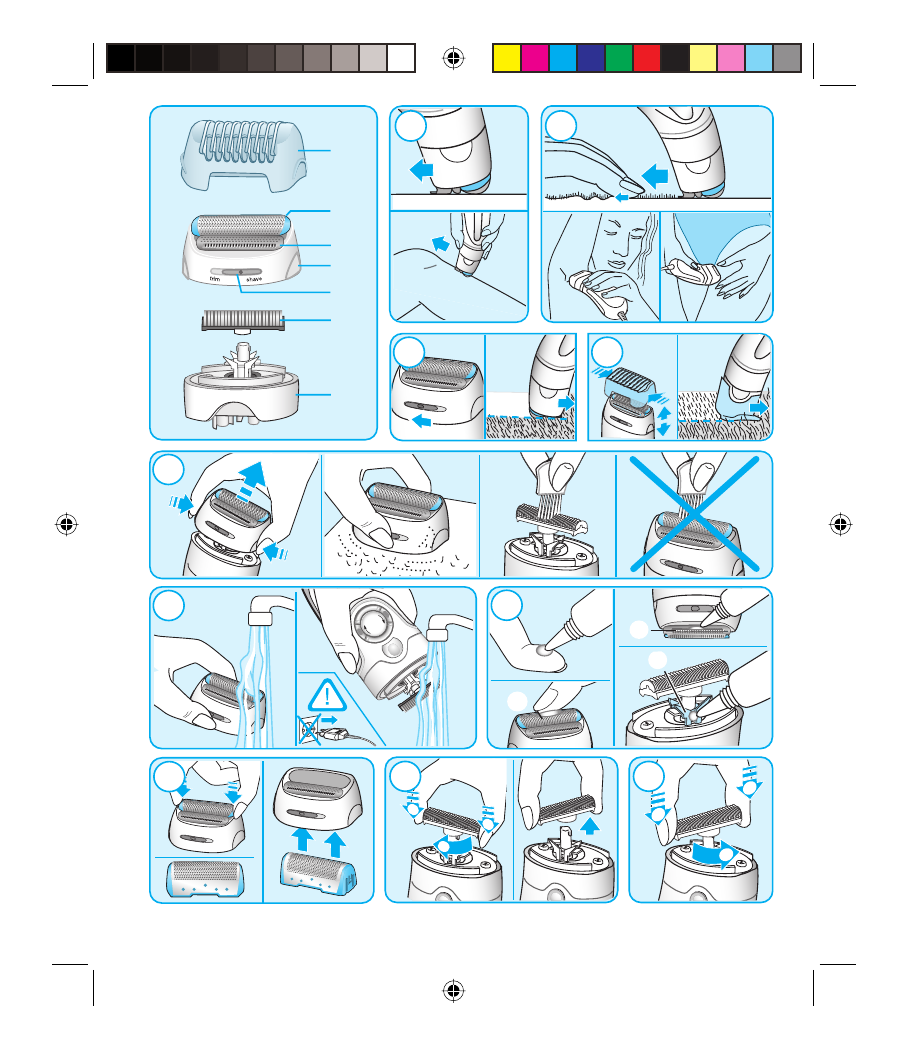 trim shave