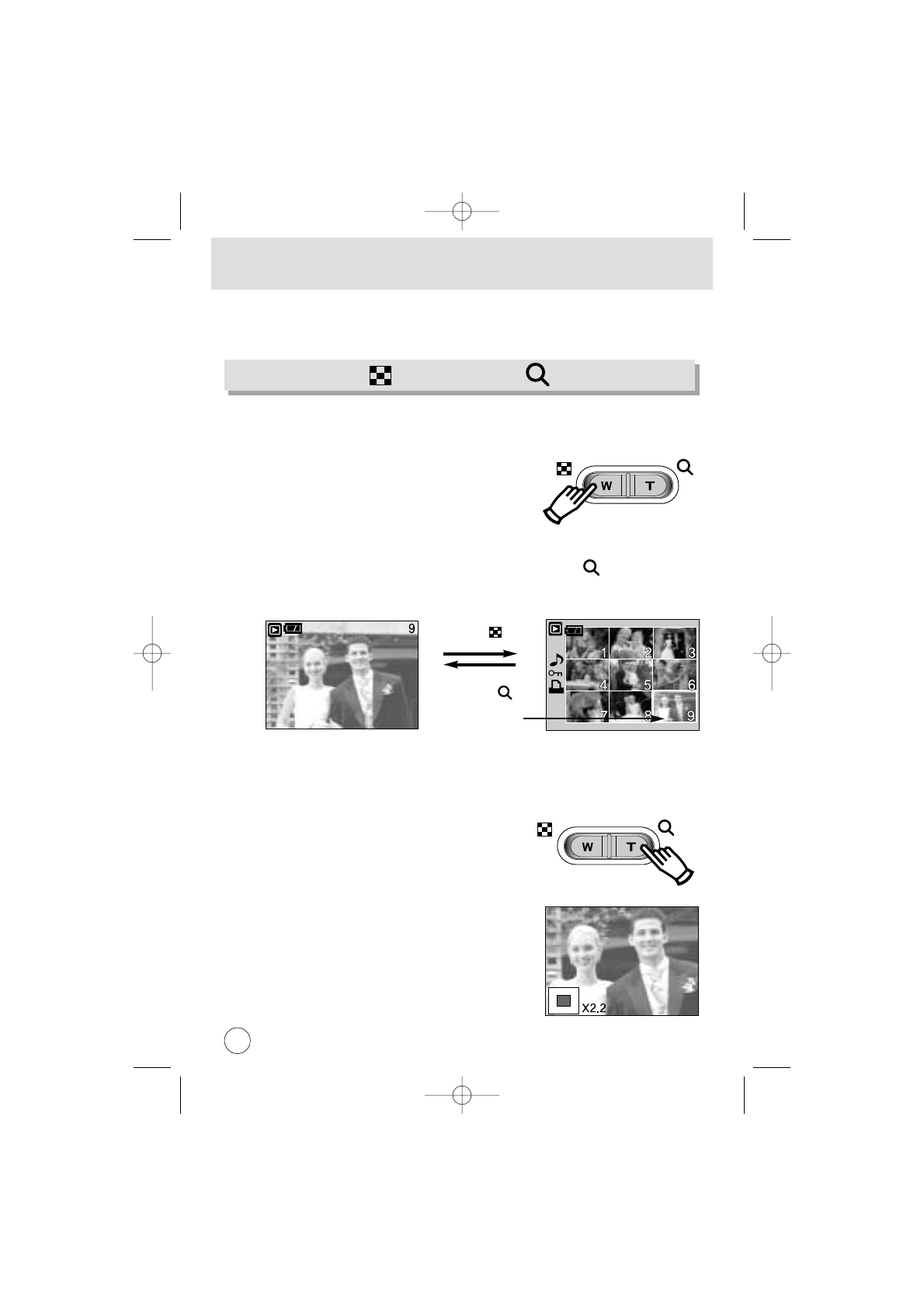 W T

9

1 2 3
4 5 6
7 8 9

W T

X2.2