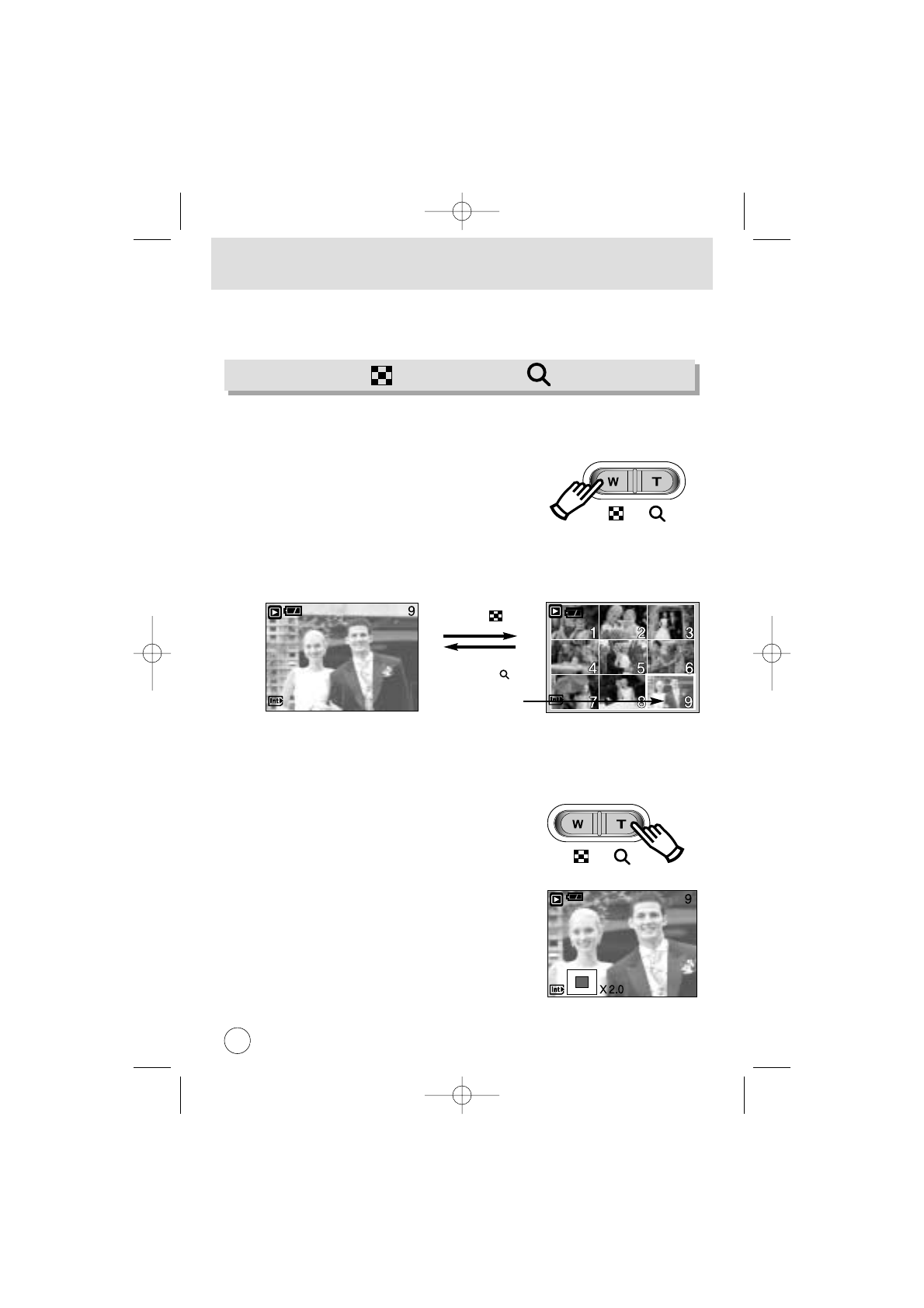 W T

9

1 2 3
4 5 6
7 8 9

W T

9

X 2.0