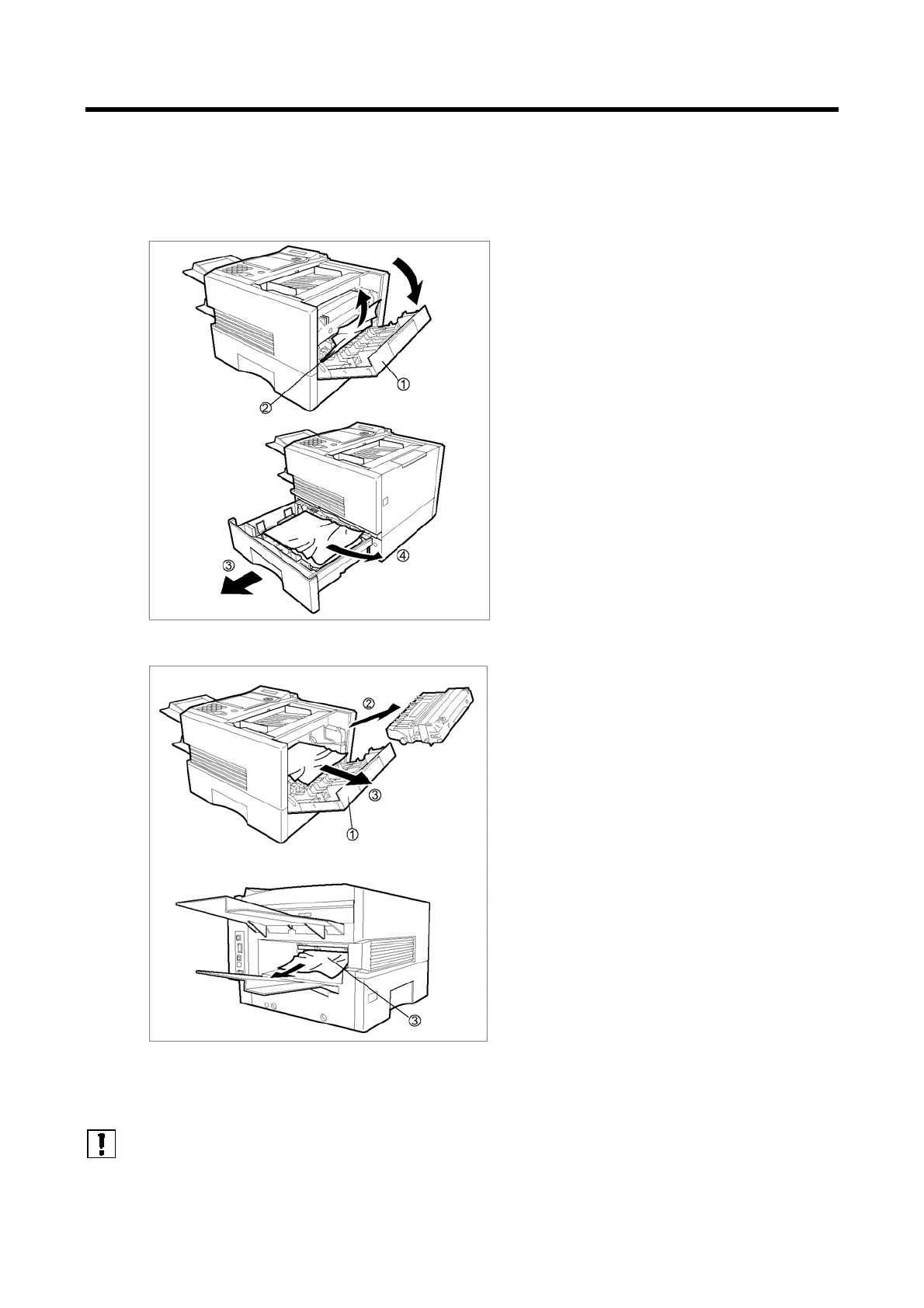 ②

①

③

④

②

③

①

③