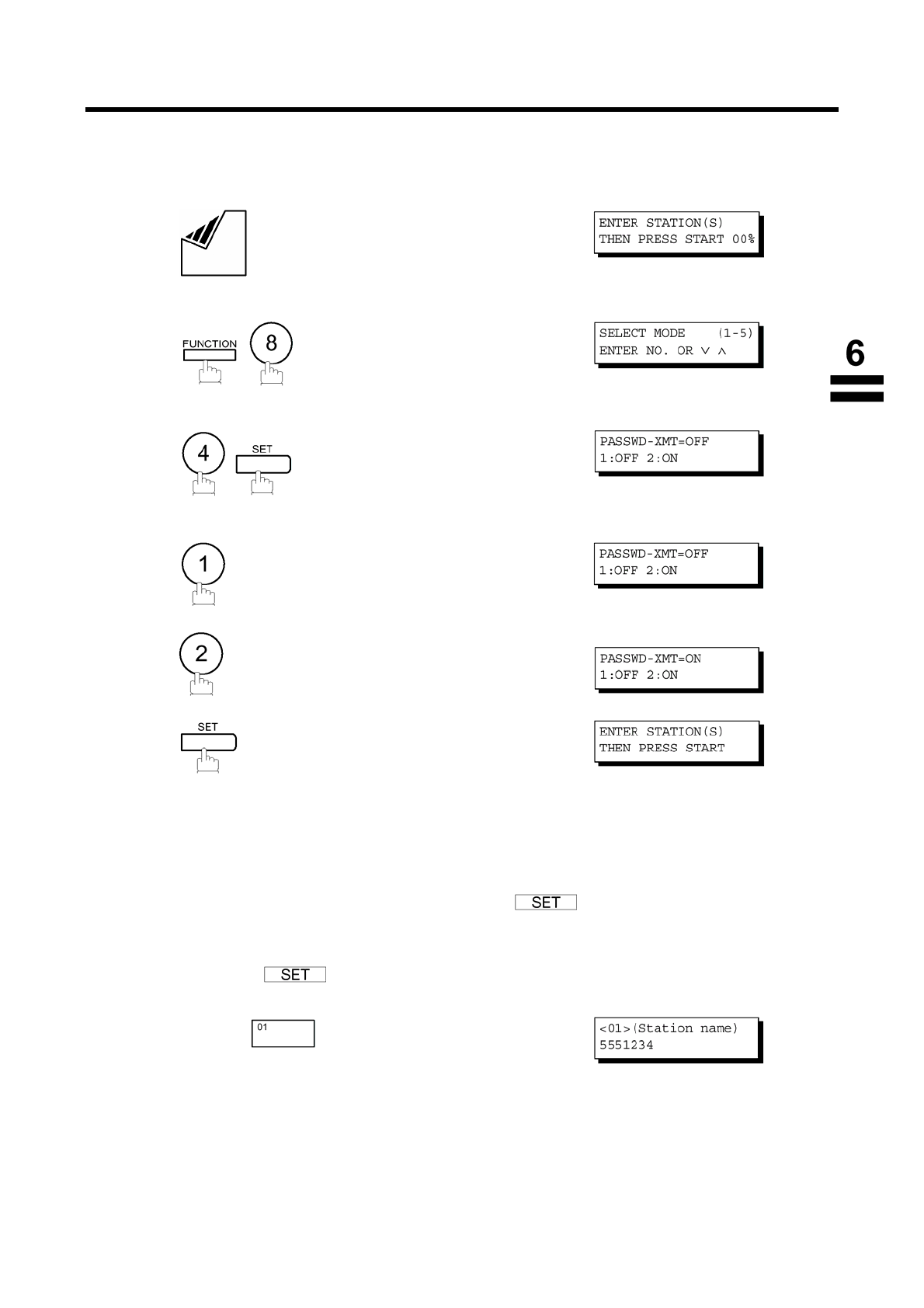 ENTER STATION(S)
THEN PRESS START 00%

FUNCTION 8

SELECT MODE (1-5)
ENTER NO. OR ∨ ∧

6

4 SET

PASSWD-XMT=OFF
1:OFF 2:ON

1

PASSWD-XMT=OFF
1:OFF 2:ON

2

PASSWD-XMT=ON
1:OFF 2:ON

SET

ENTER STATION(S)
THEN PRESS START

SET

SET

01

<01>(Station name)
5551234