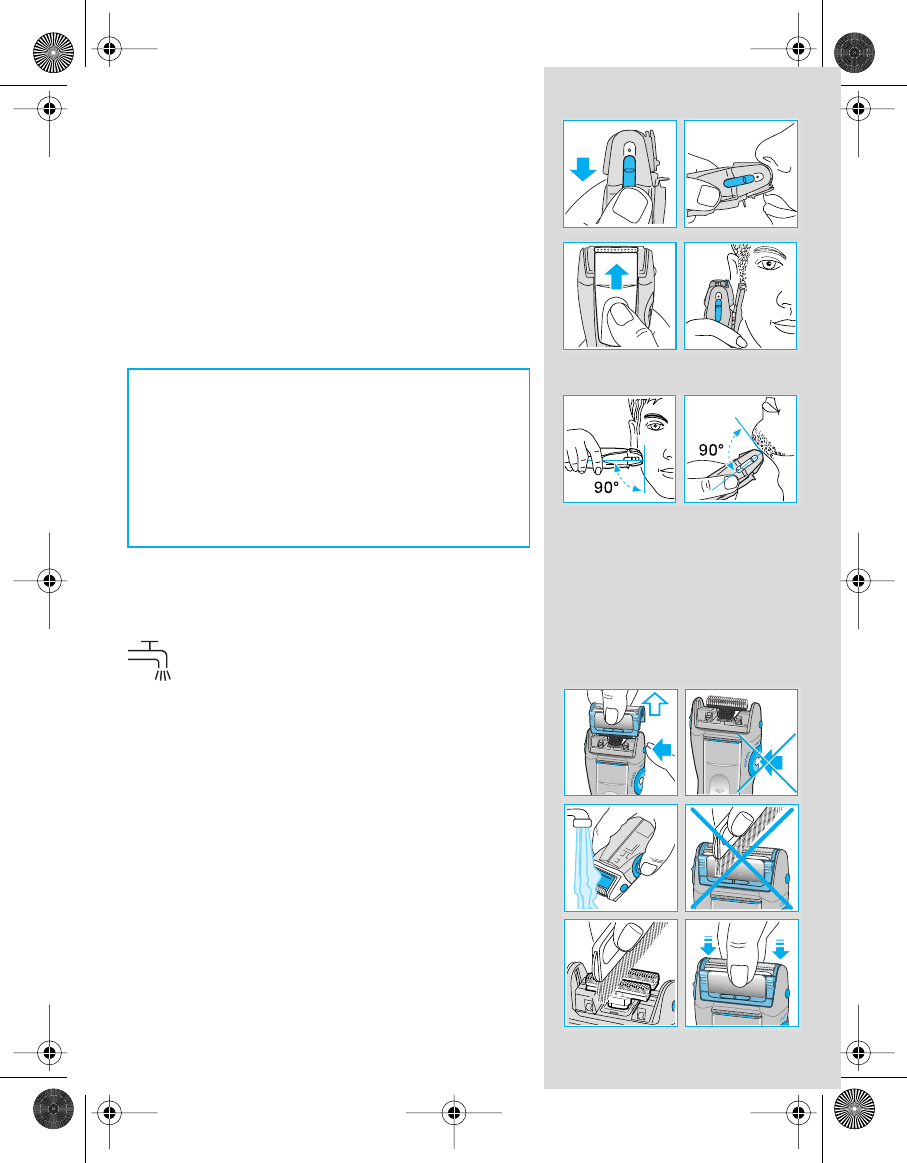 90°

90°