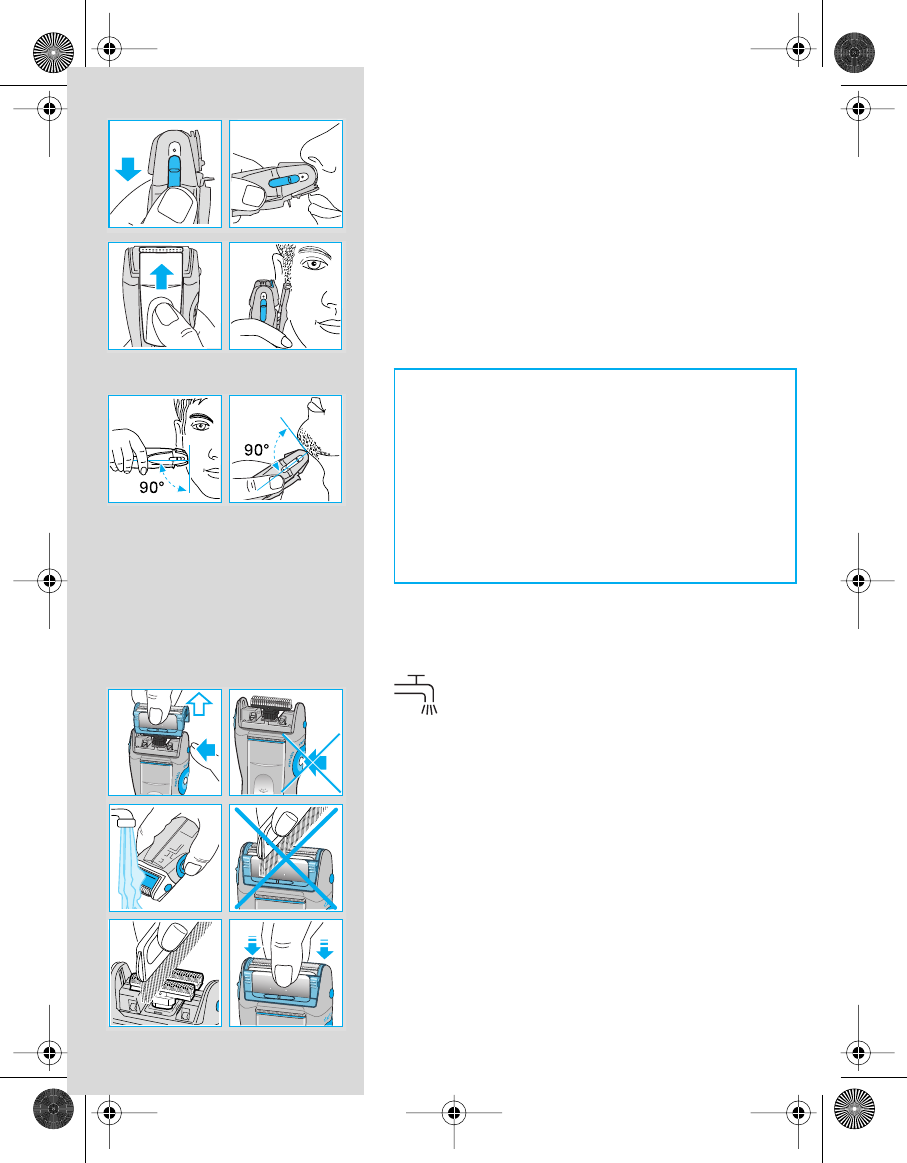 90°

90°