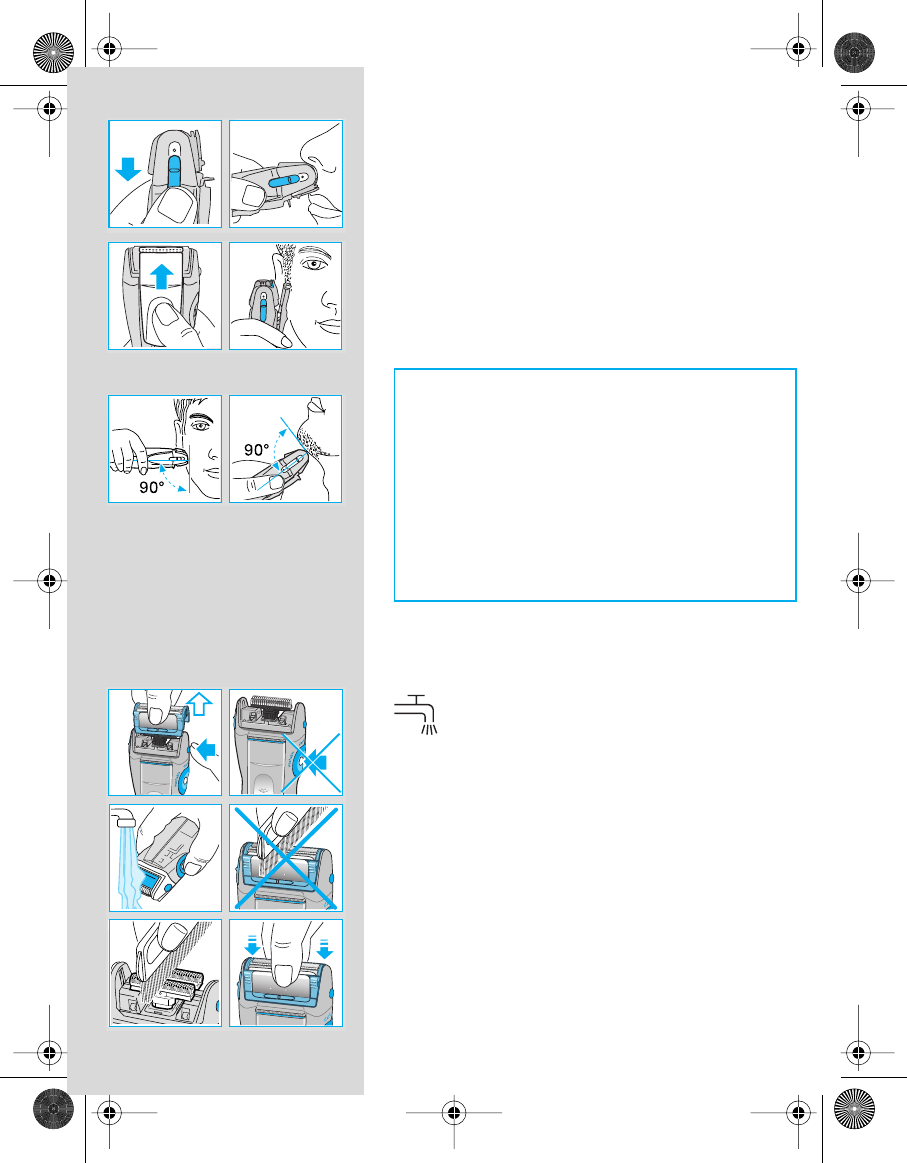 90°

90°