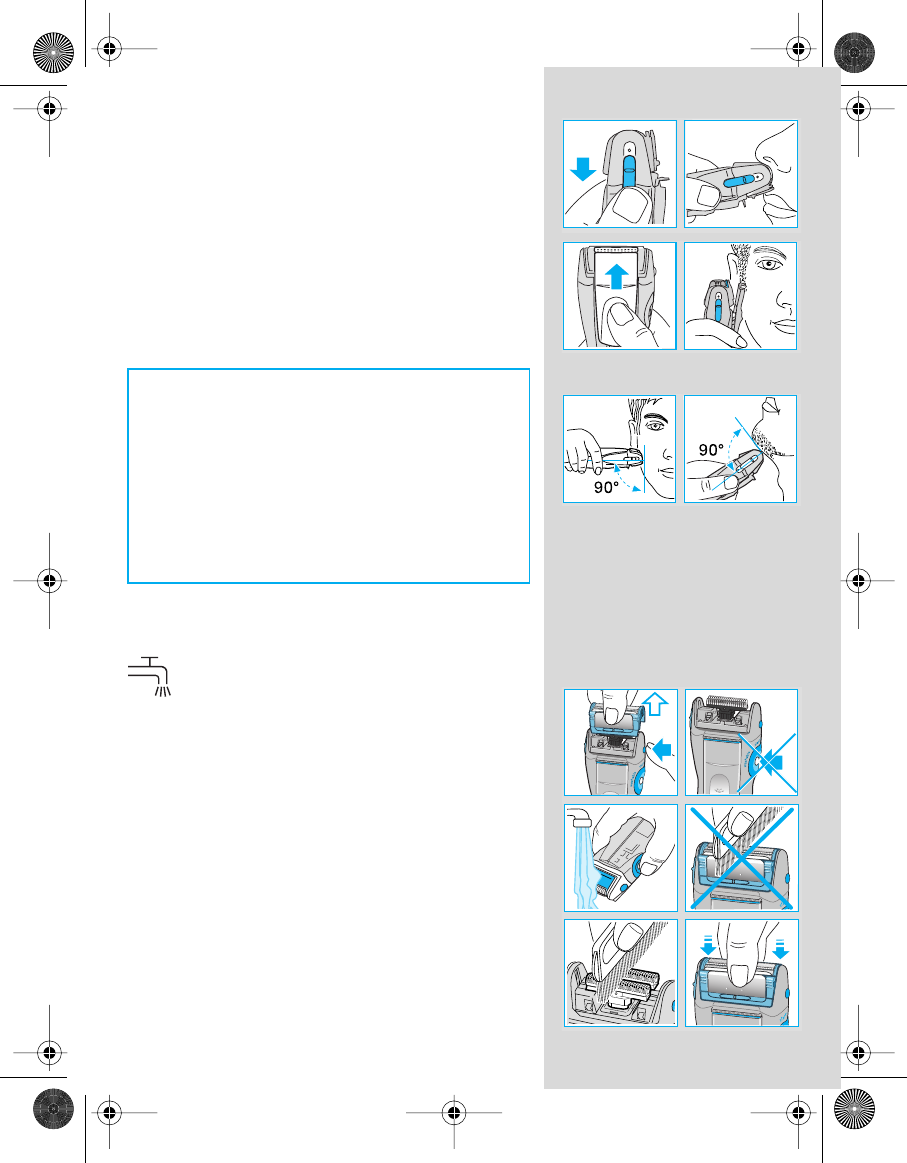 90°

90°