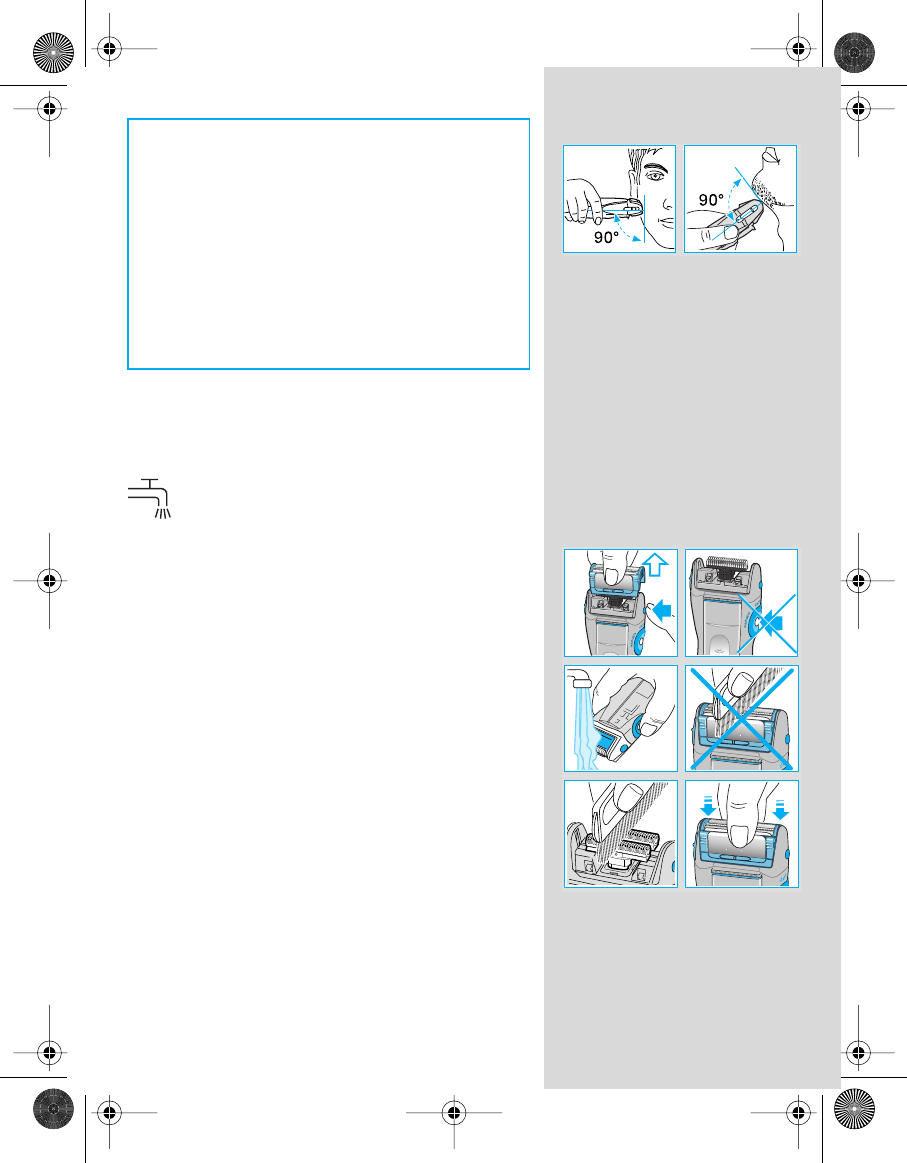 90°

90°