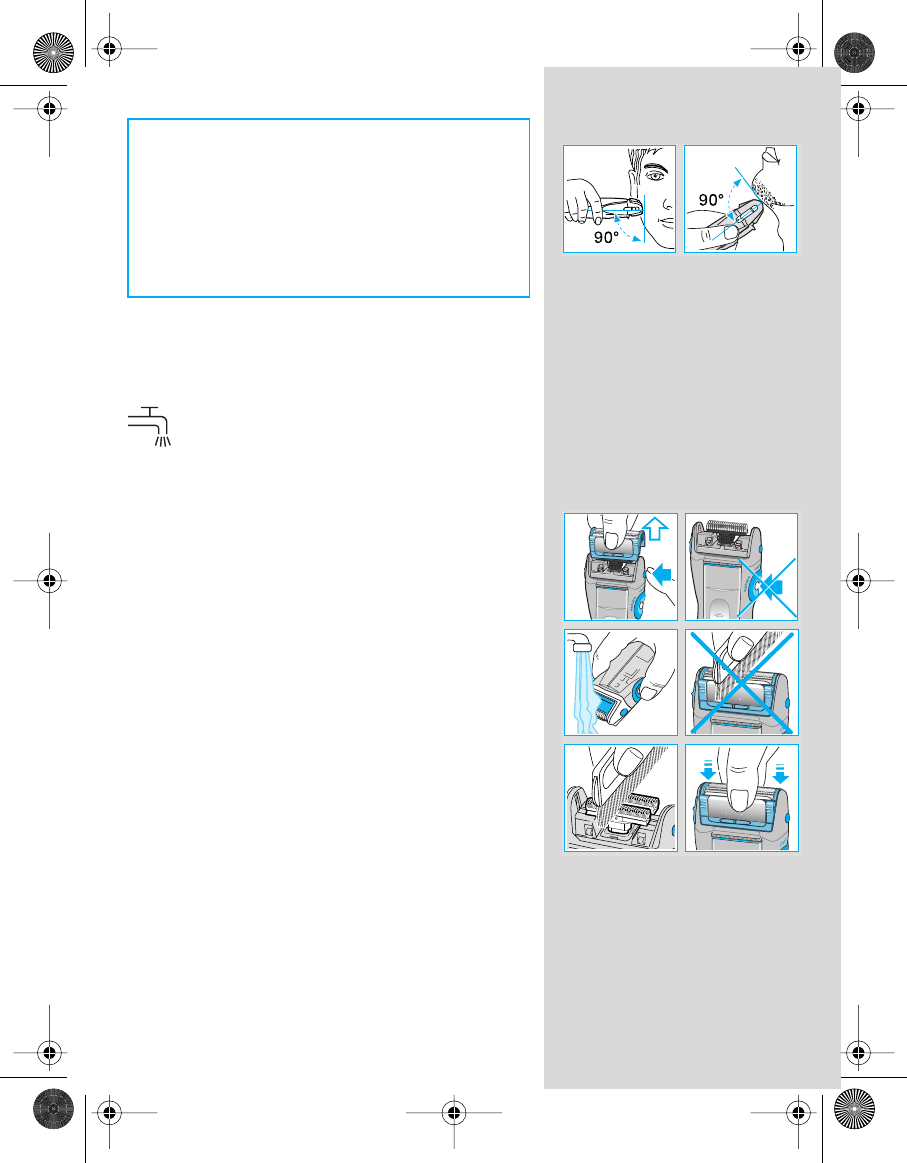 90°

90°