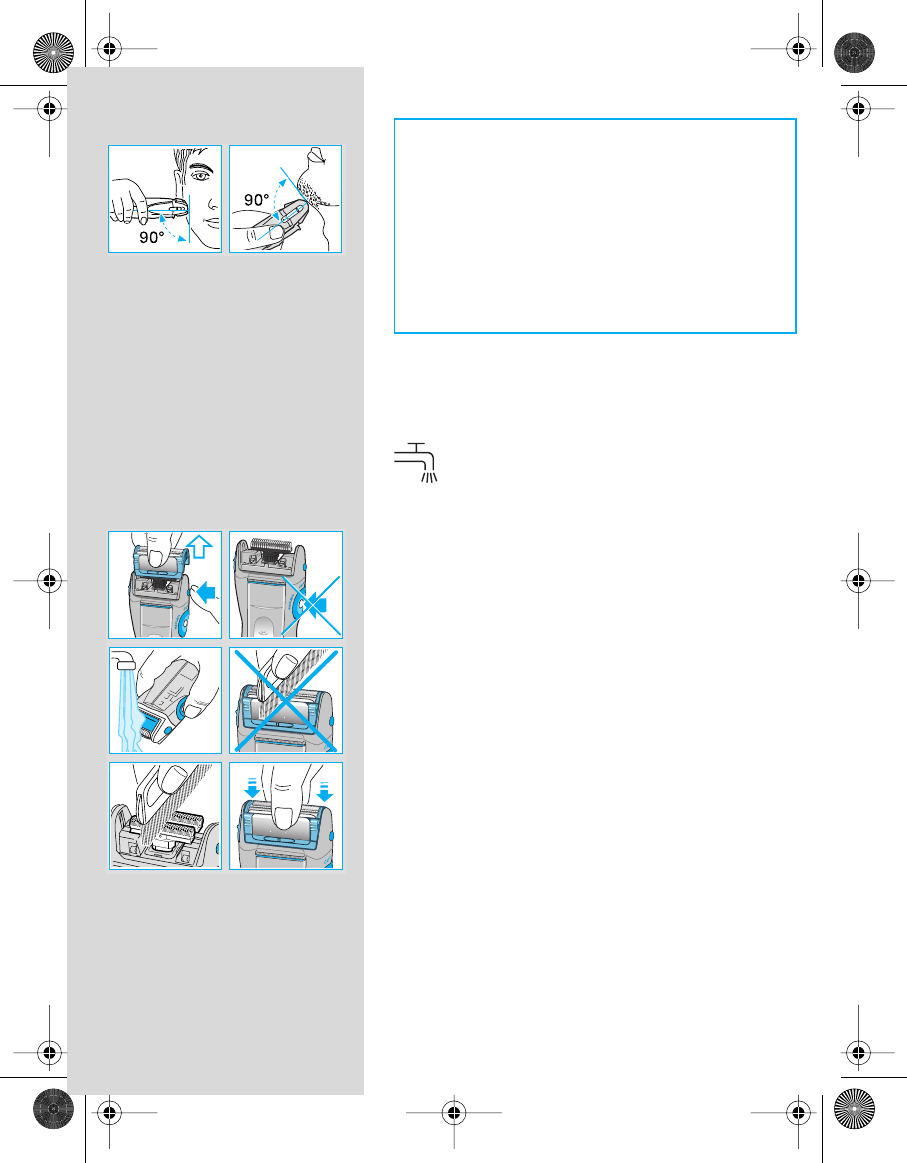 90°

90°