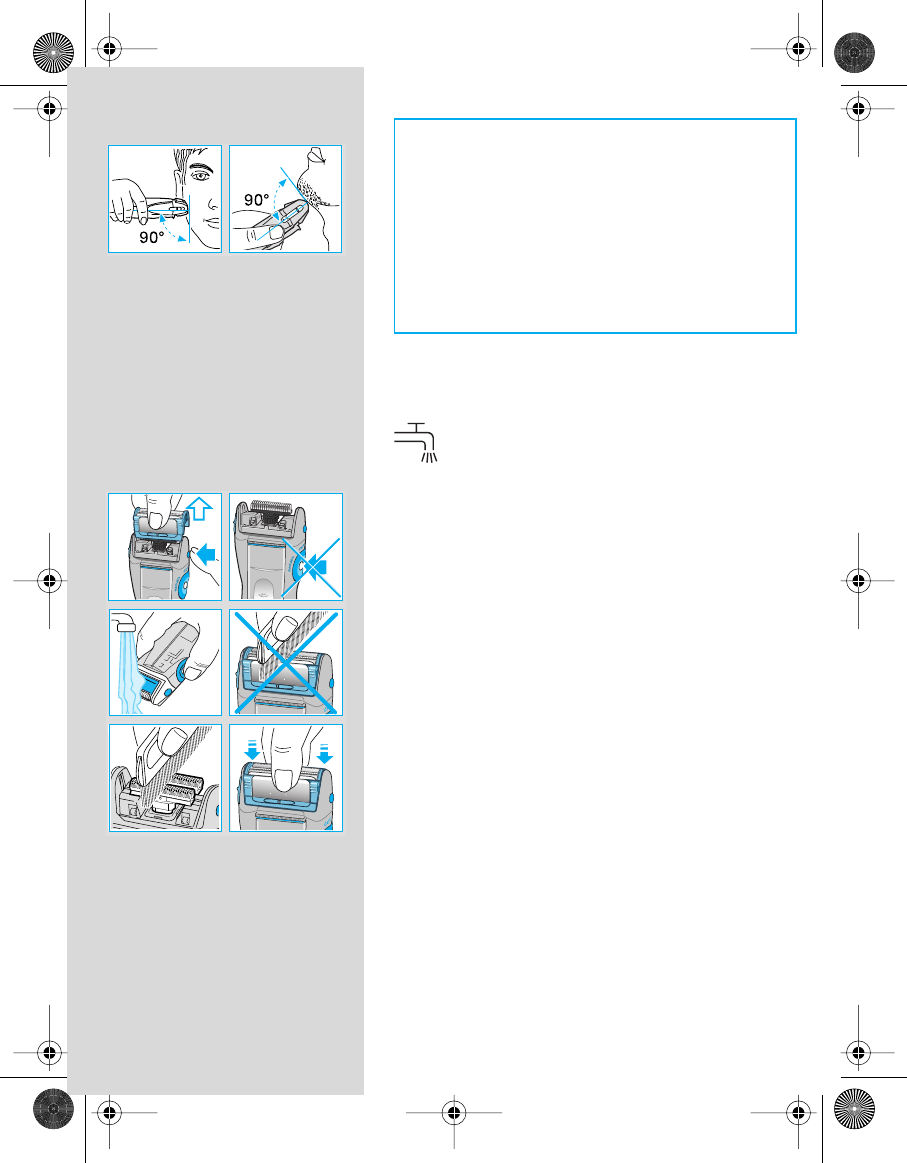 90°

90°