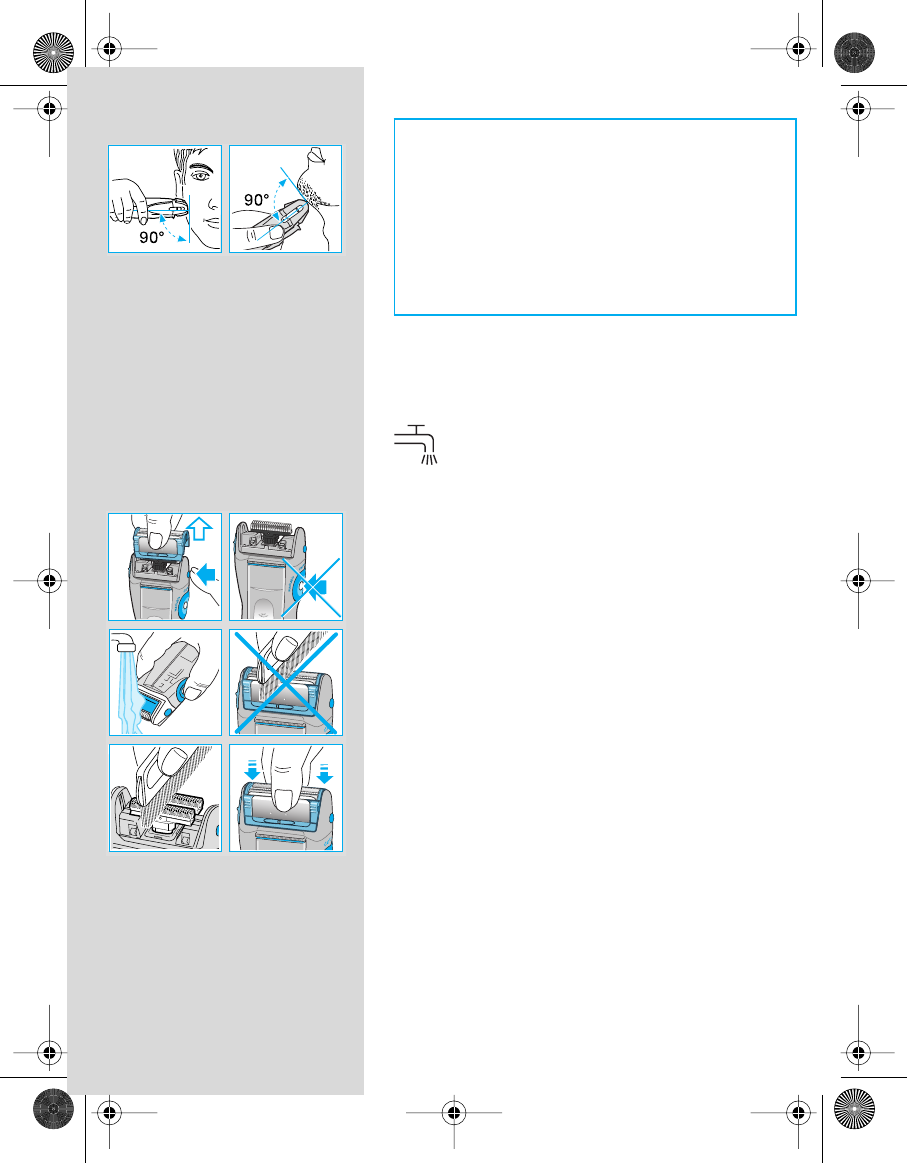 90°

90°