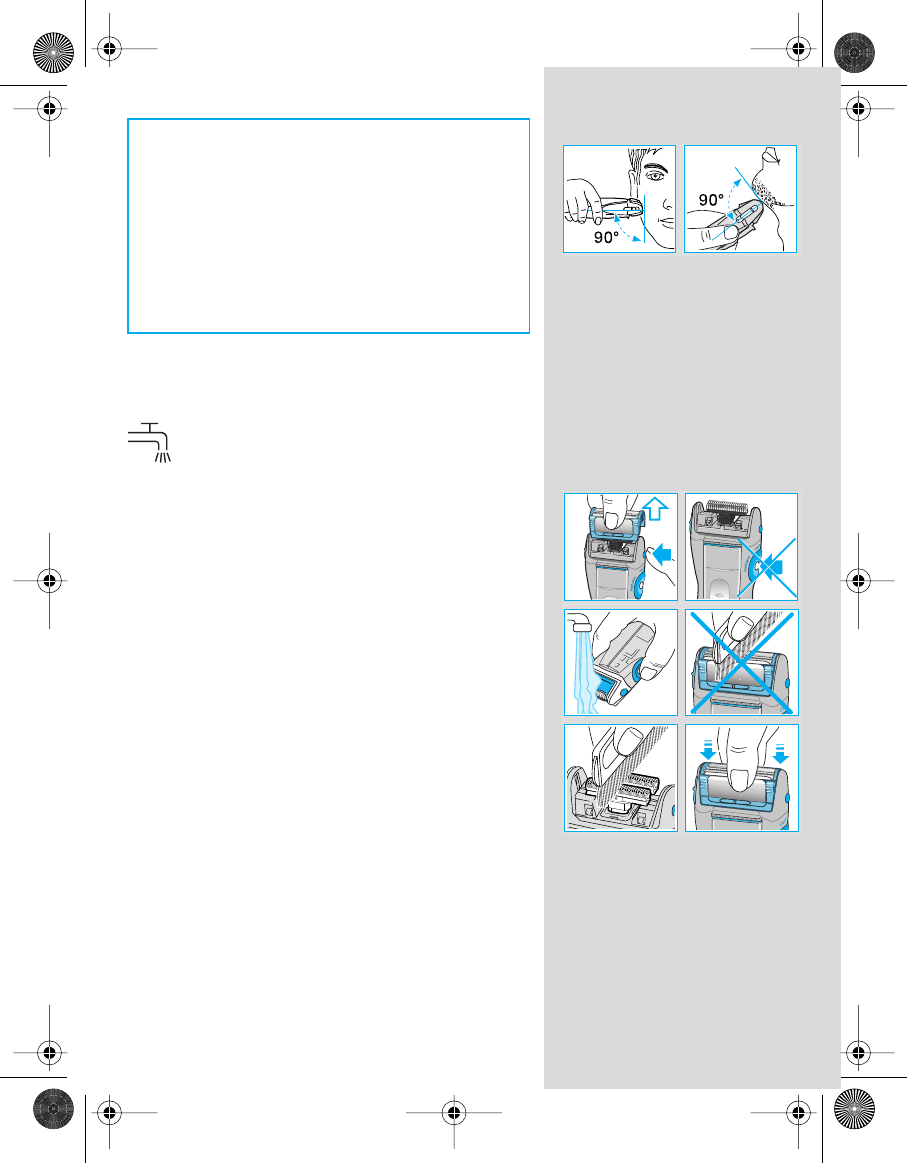 90°

90°