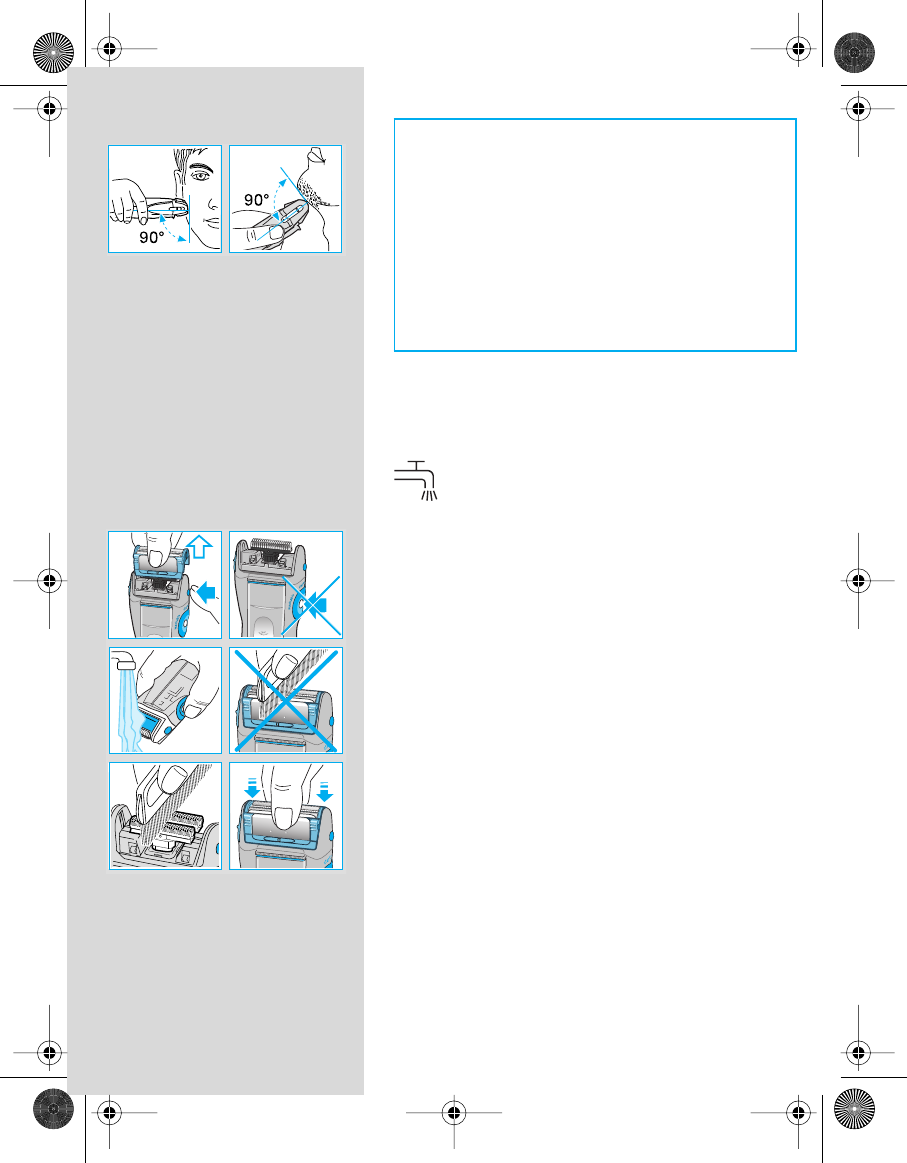 90°

90°