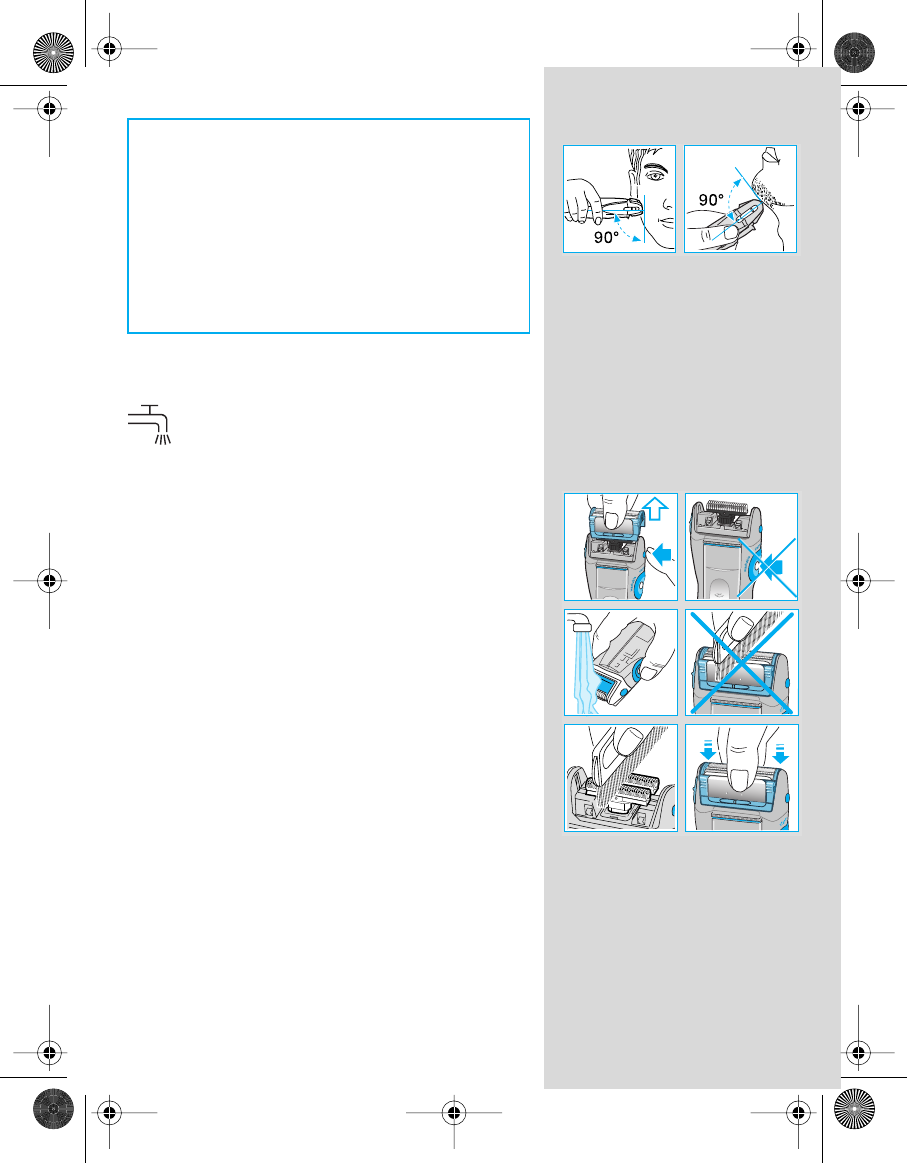 90°

90°