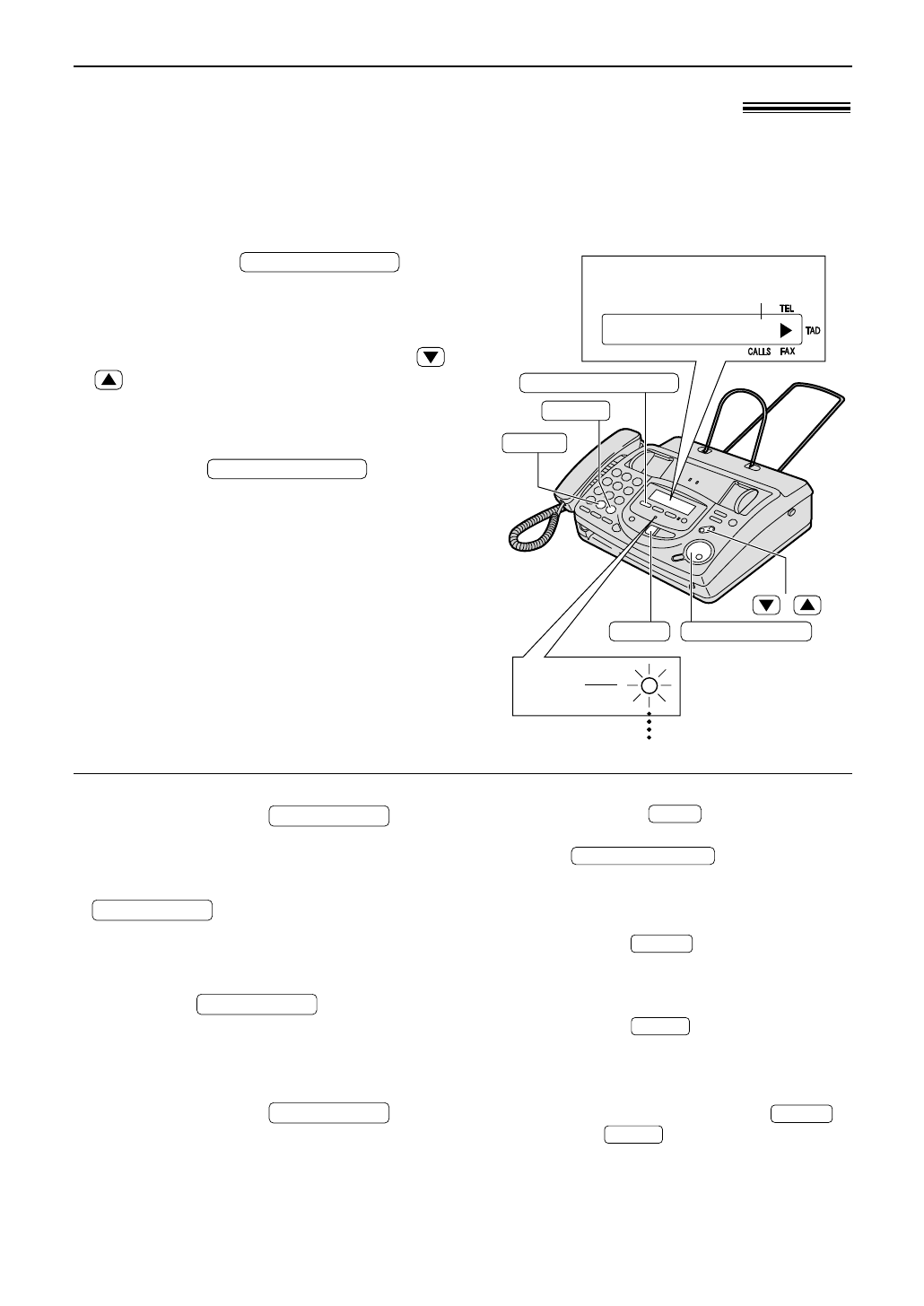 TEL
TAD
CALLS FAX