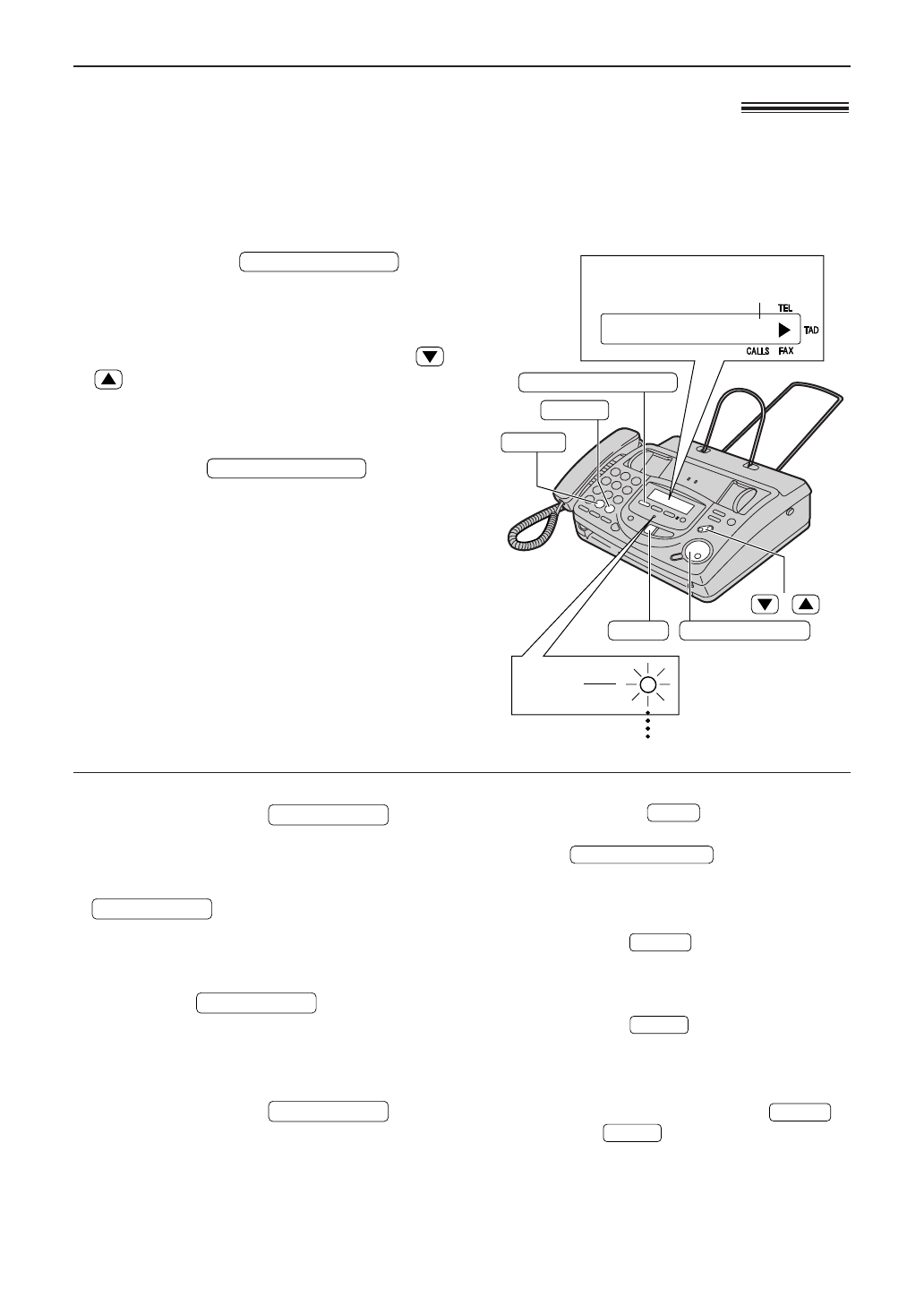 TEL

TAD

CALLS FAX