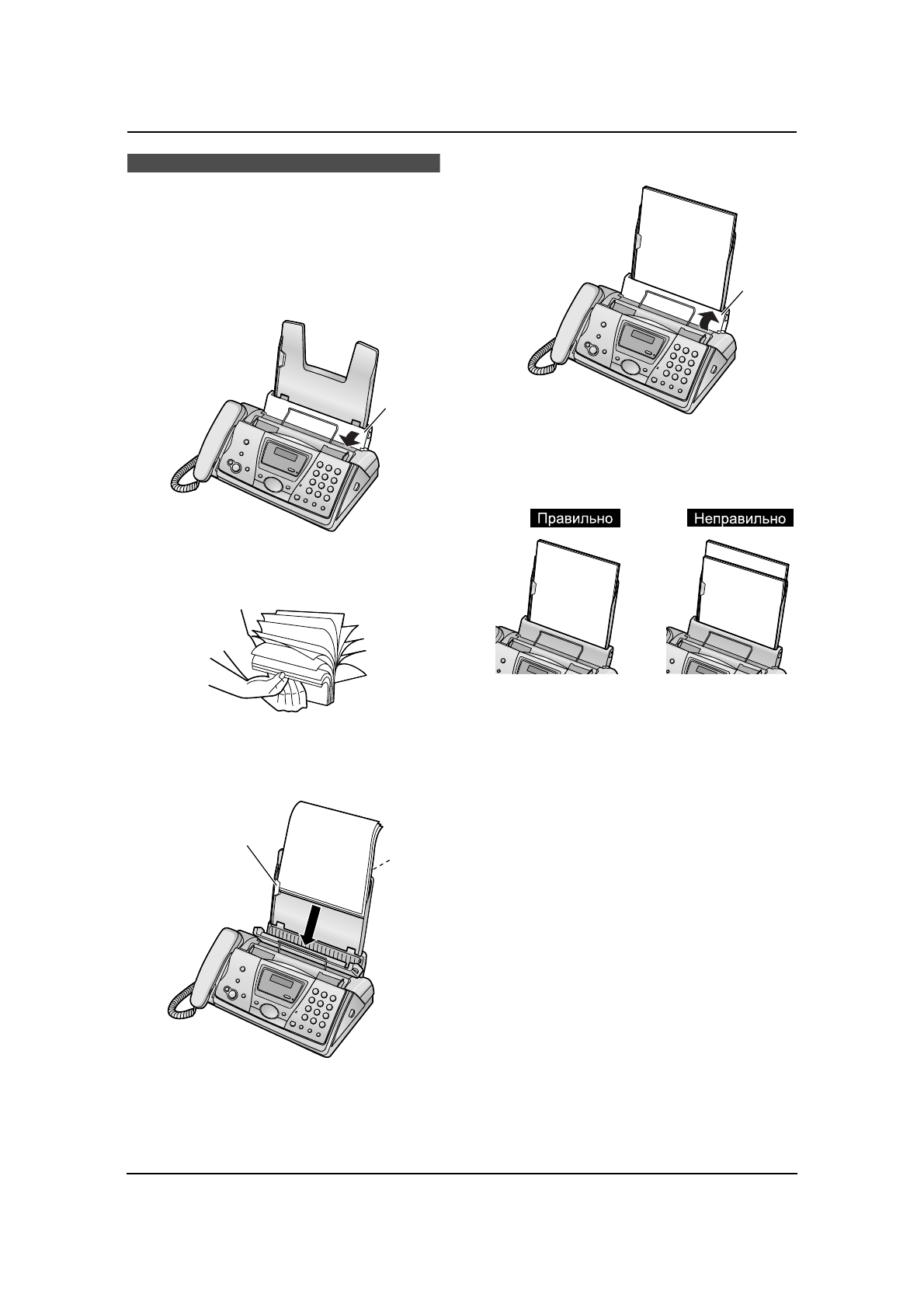 Правильно

Неправильно