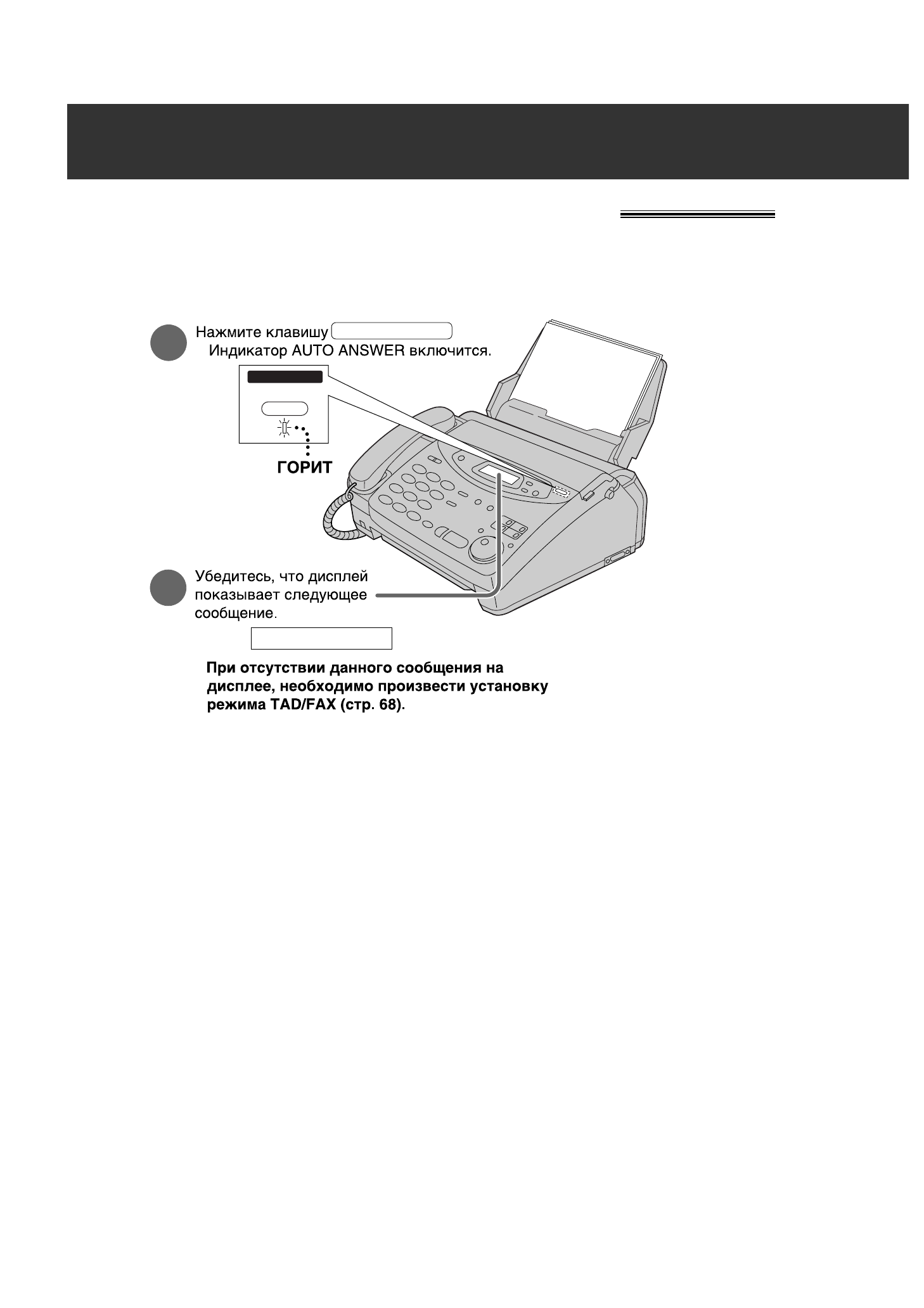 Нажмите клавишу
Индикатор AUTO ANSWER включится.

ГОРИТ

Убедитесь, что дисплей показывает следующее сообщение.

При отсутствии данного сообщения на дисплее, необходимо произвести установку режима TAD/FAX (стр. 68).