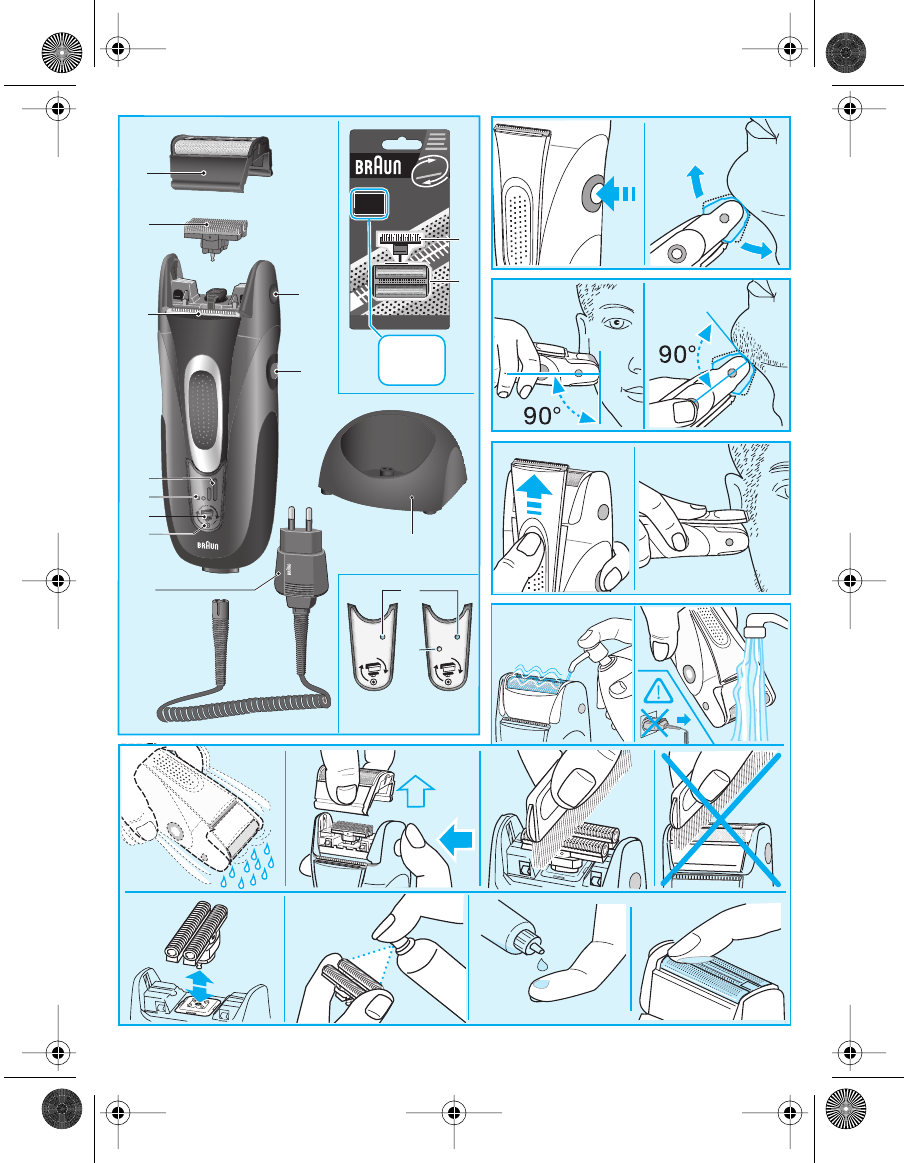 BRAUN

90°

90°

BRAUN