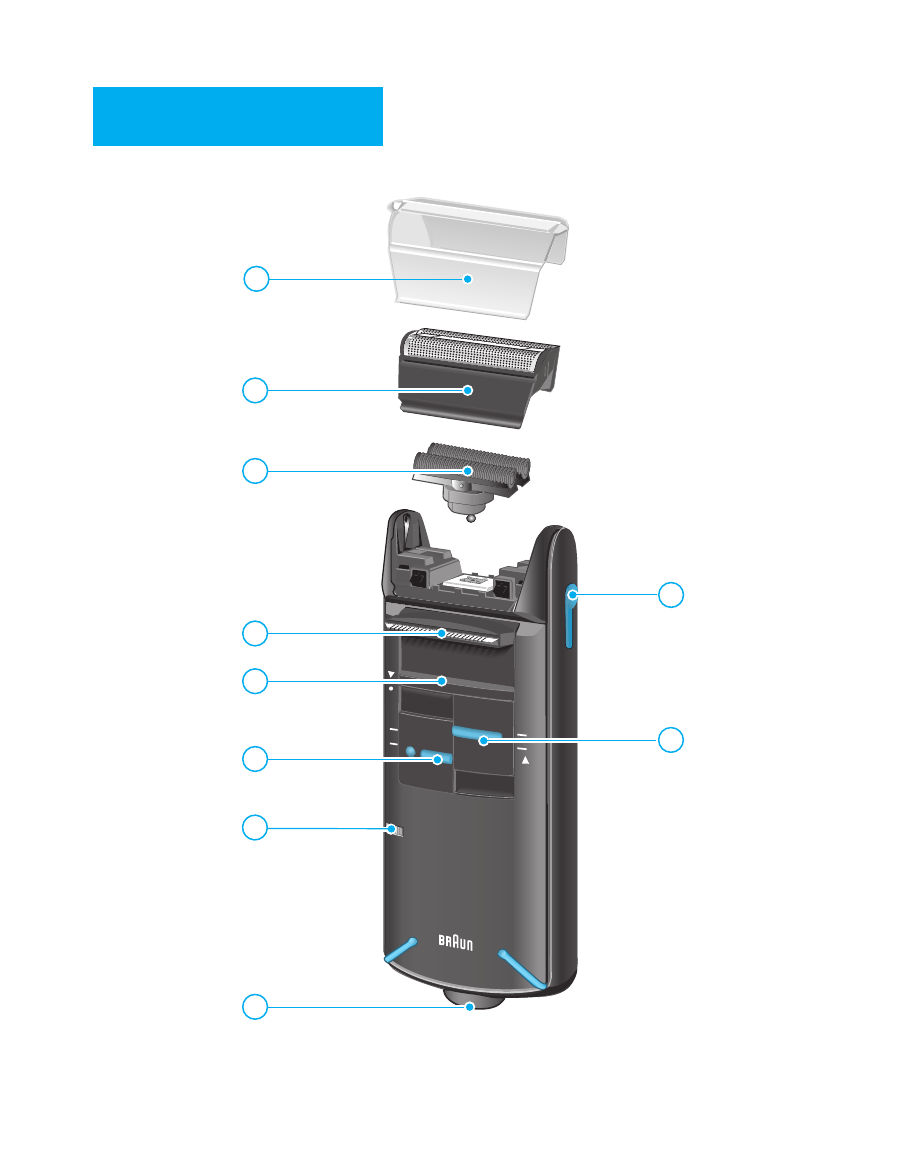 BRAUN