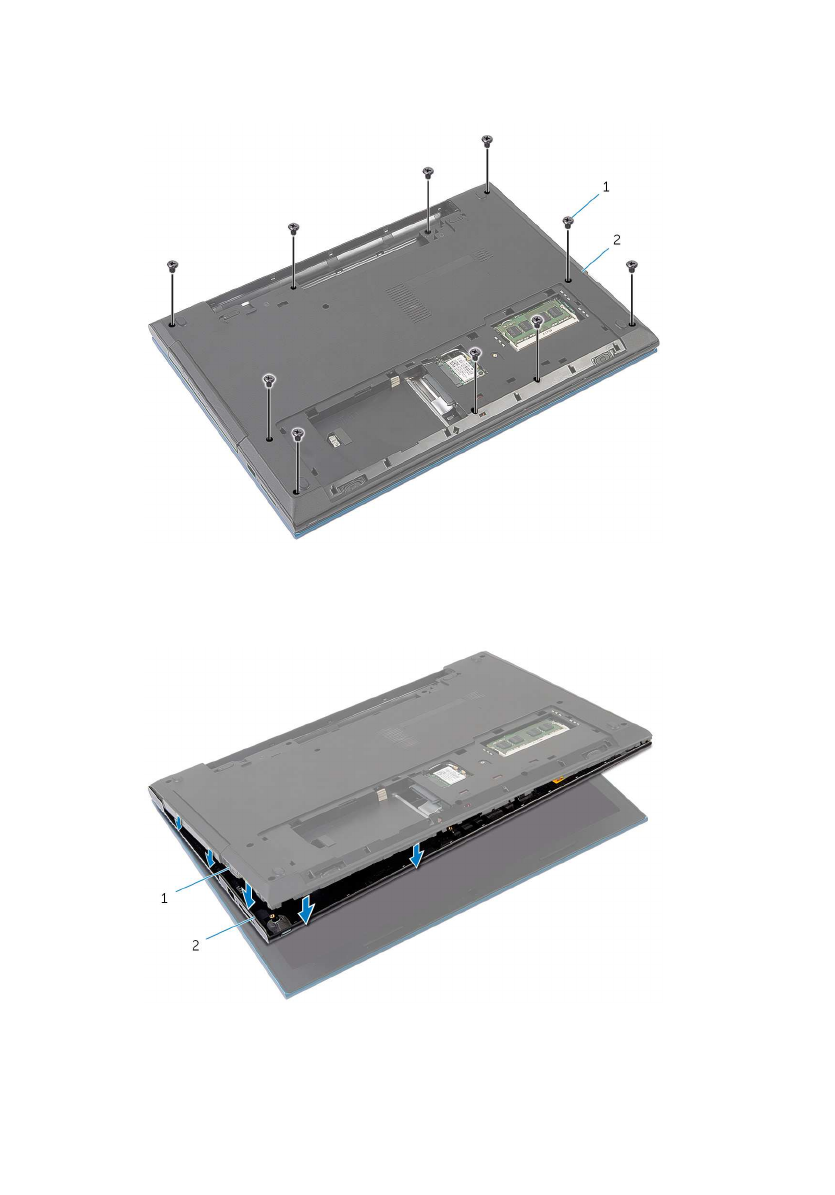 1
2

1
2