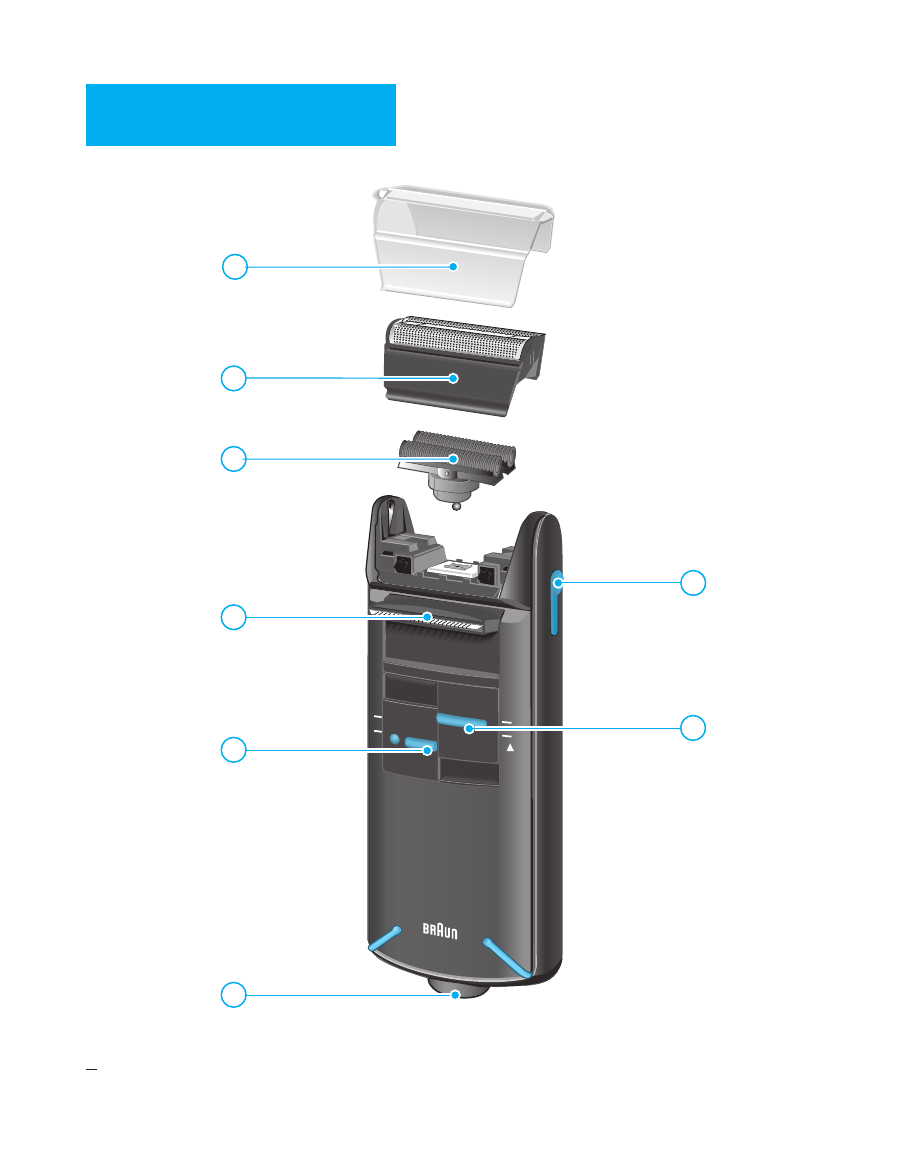 BRAUN