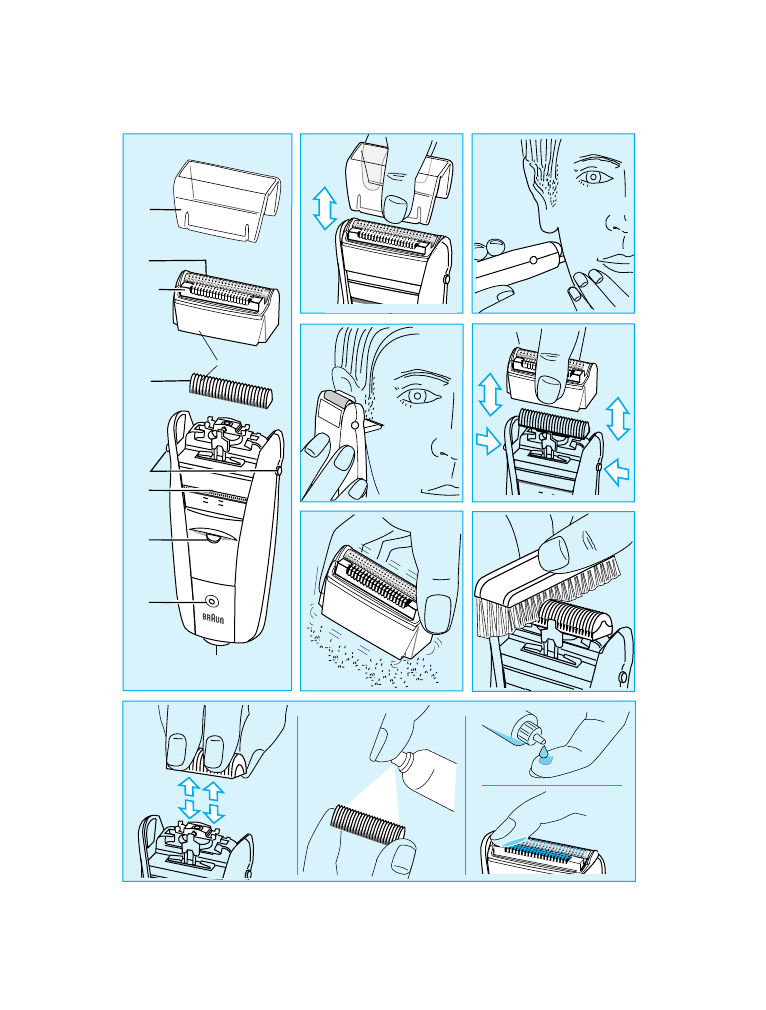 BRAUN