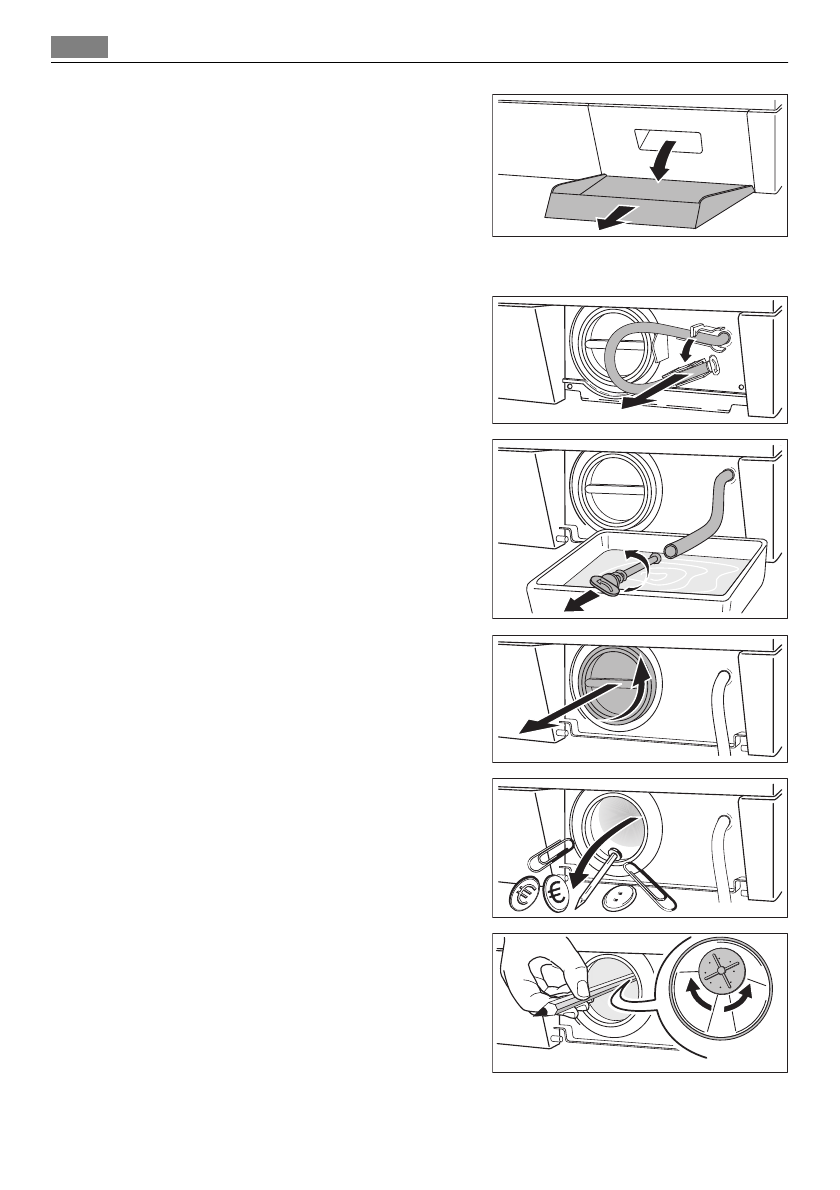 €
€