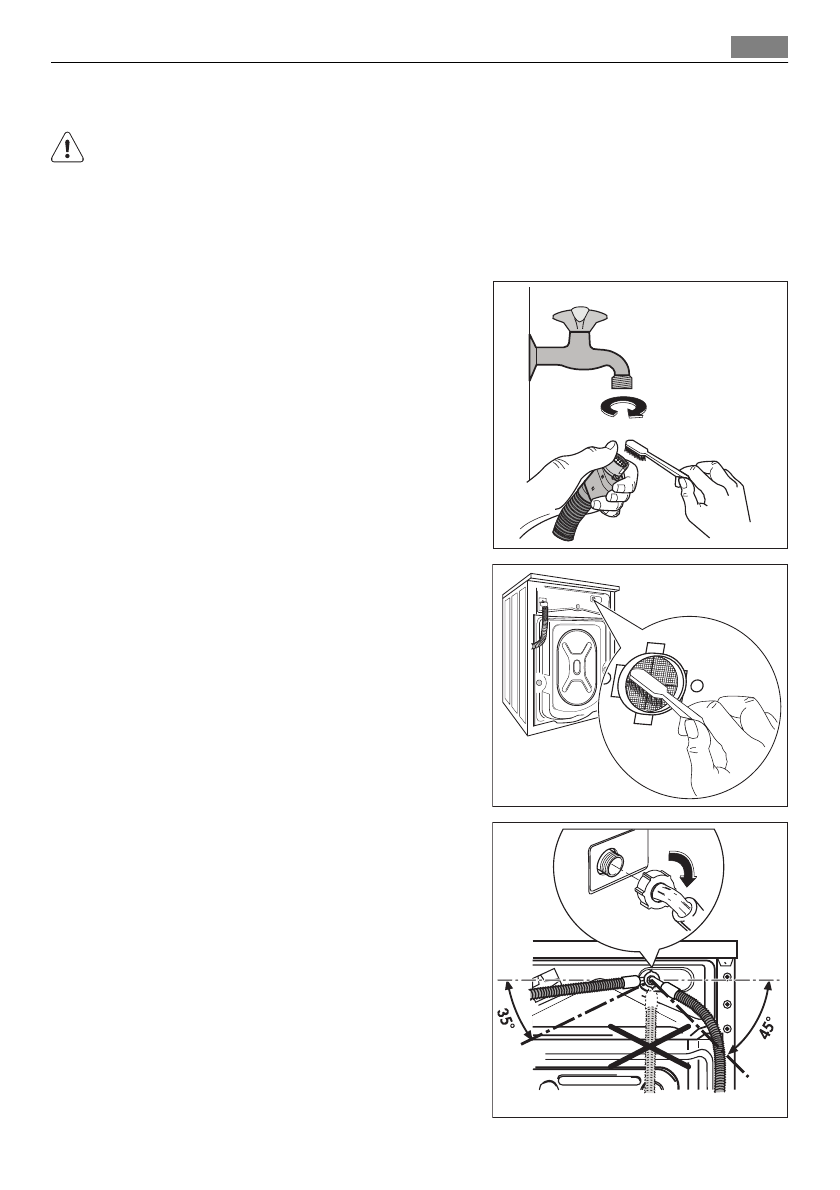 35°

45°