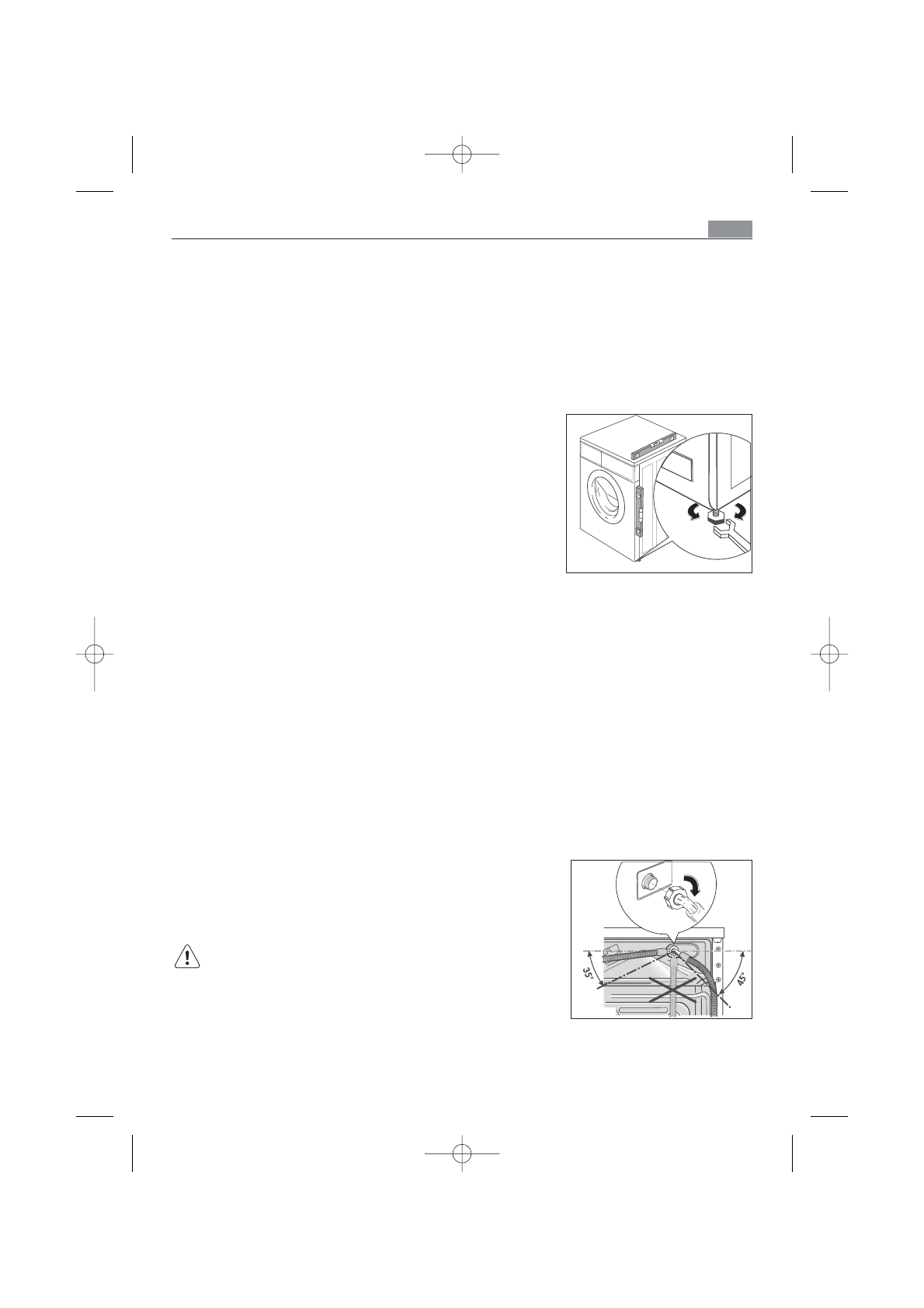 35°

45°