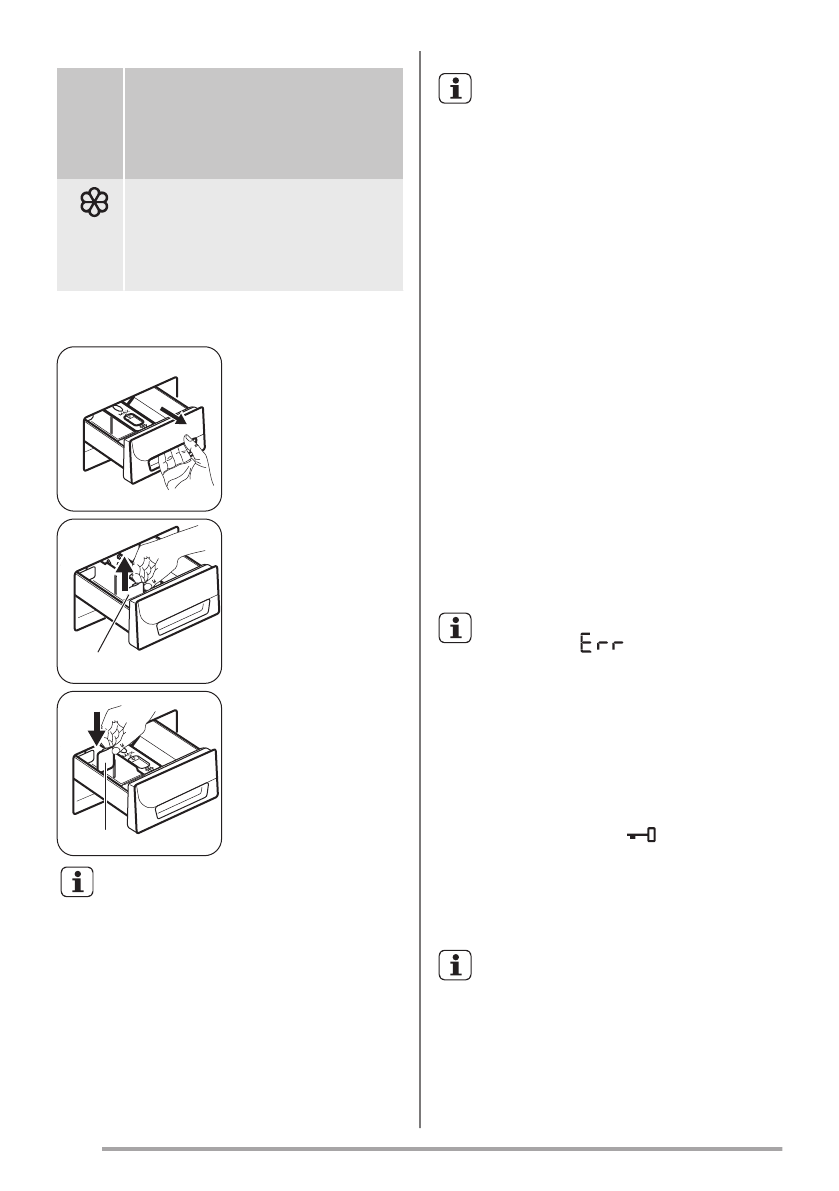 Err