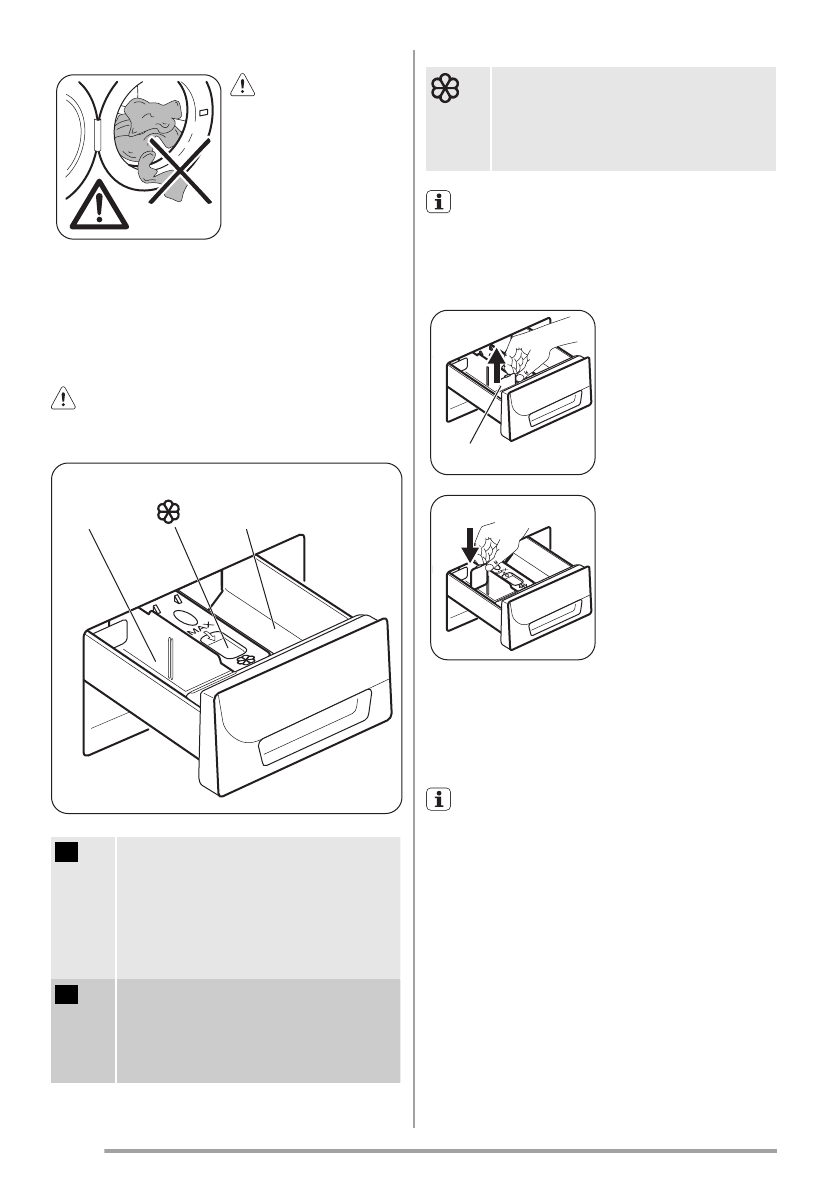 MAX