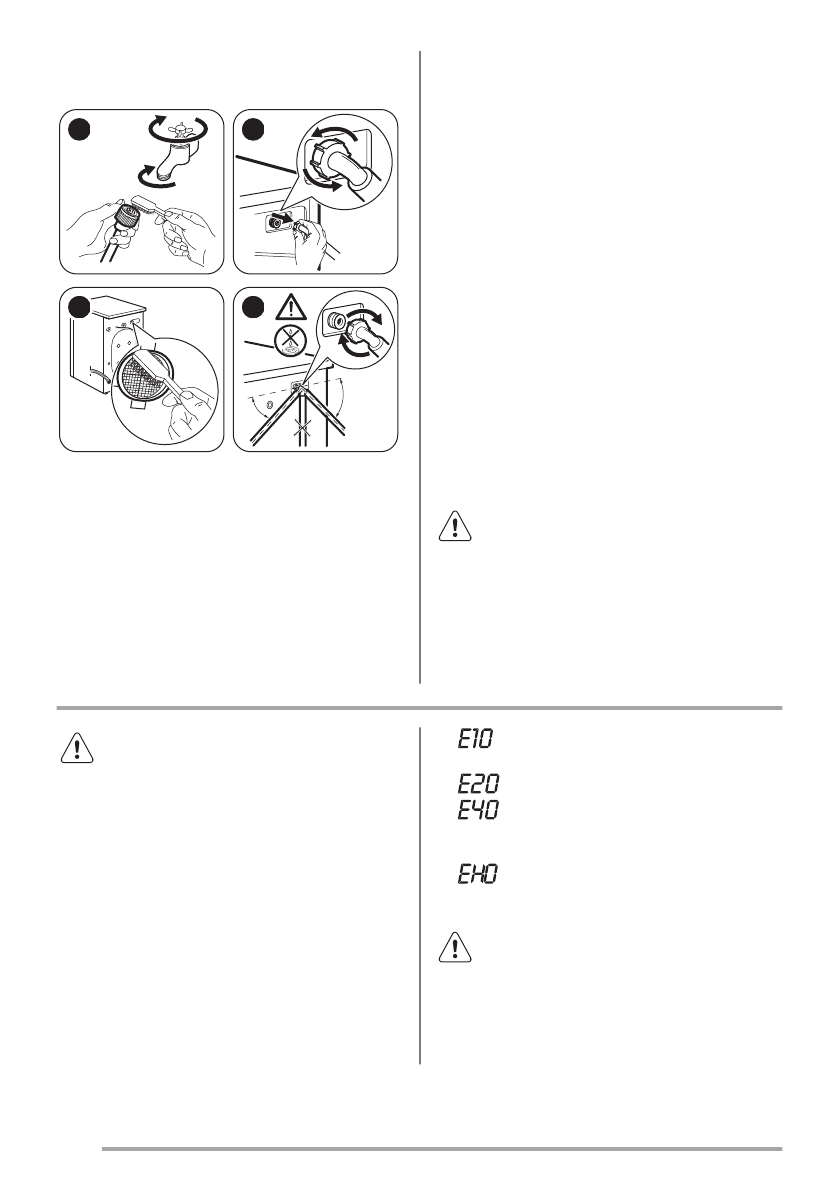 E10

E20

E40

EH0