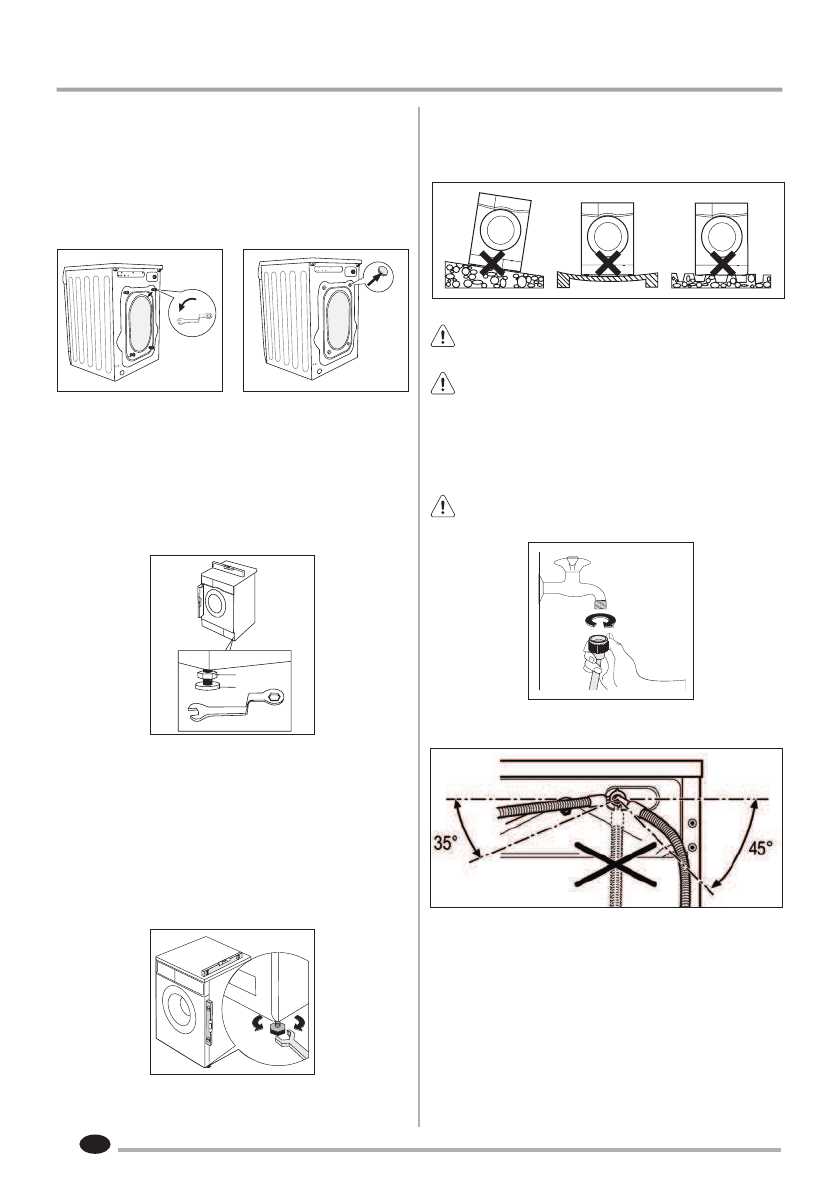 35°

45°