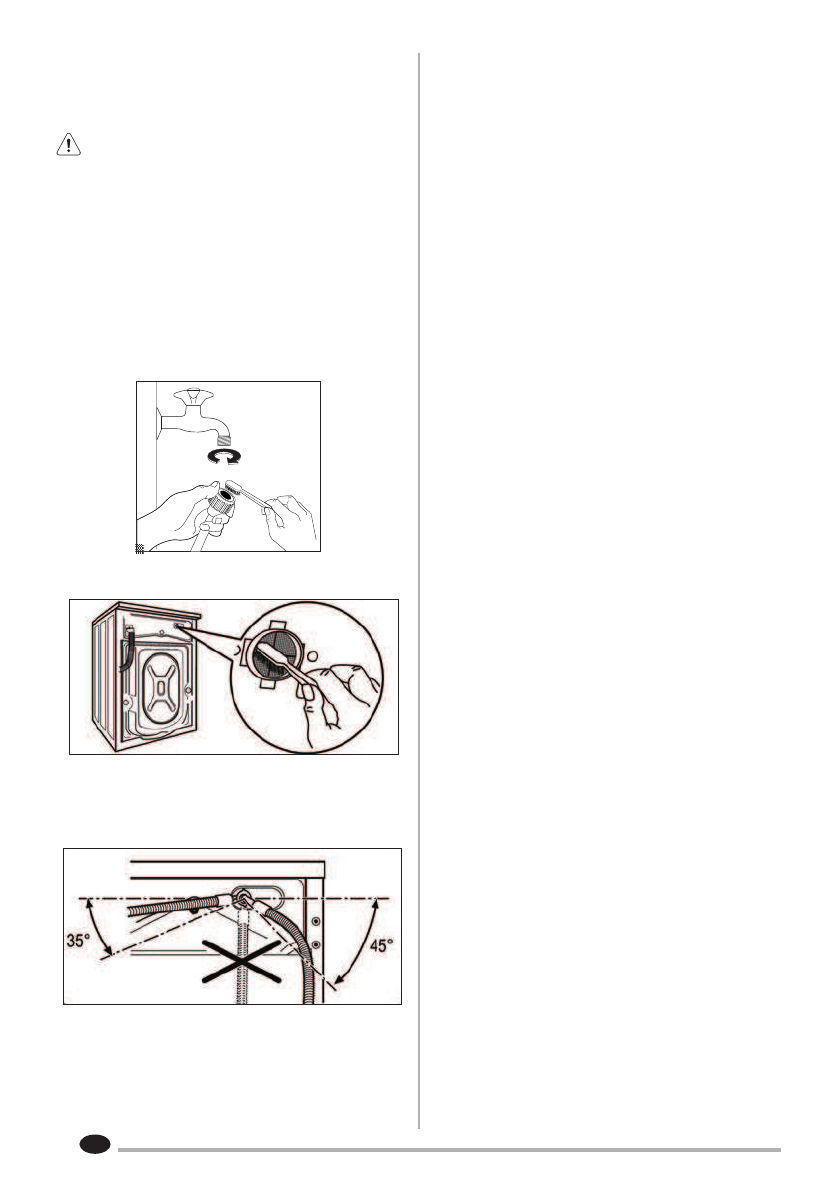 35°

45°