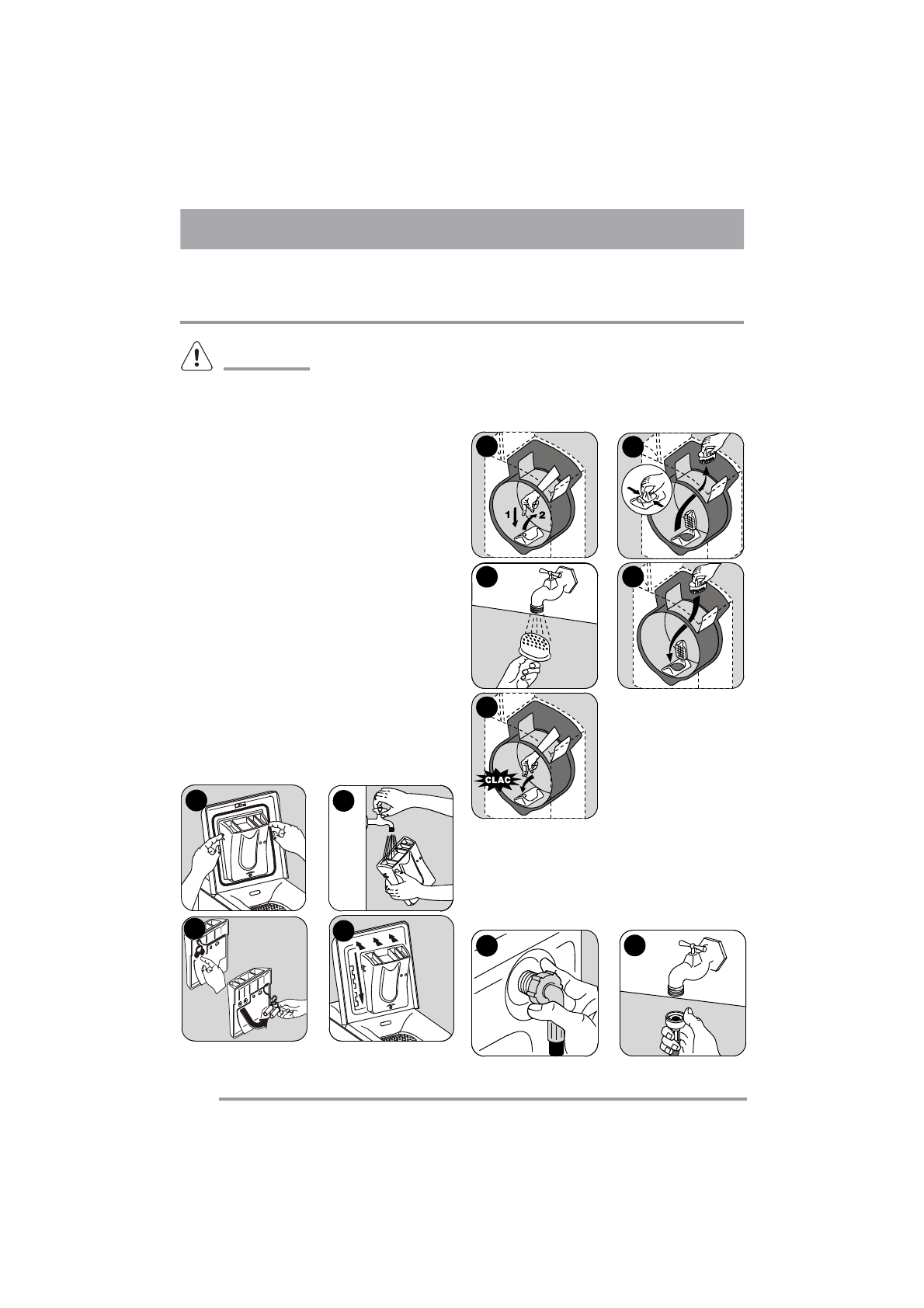 1

2

CLAC