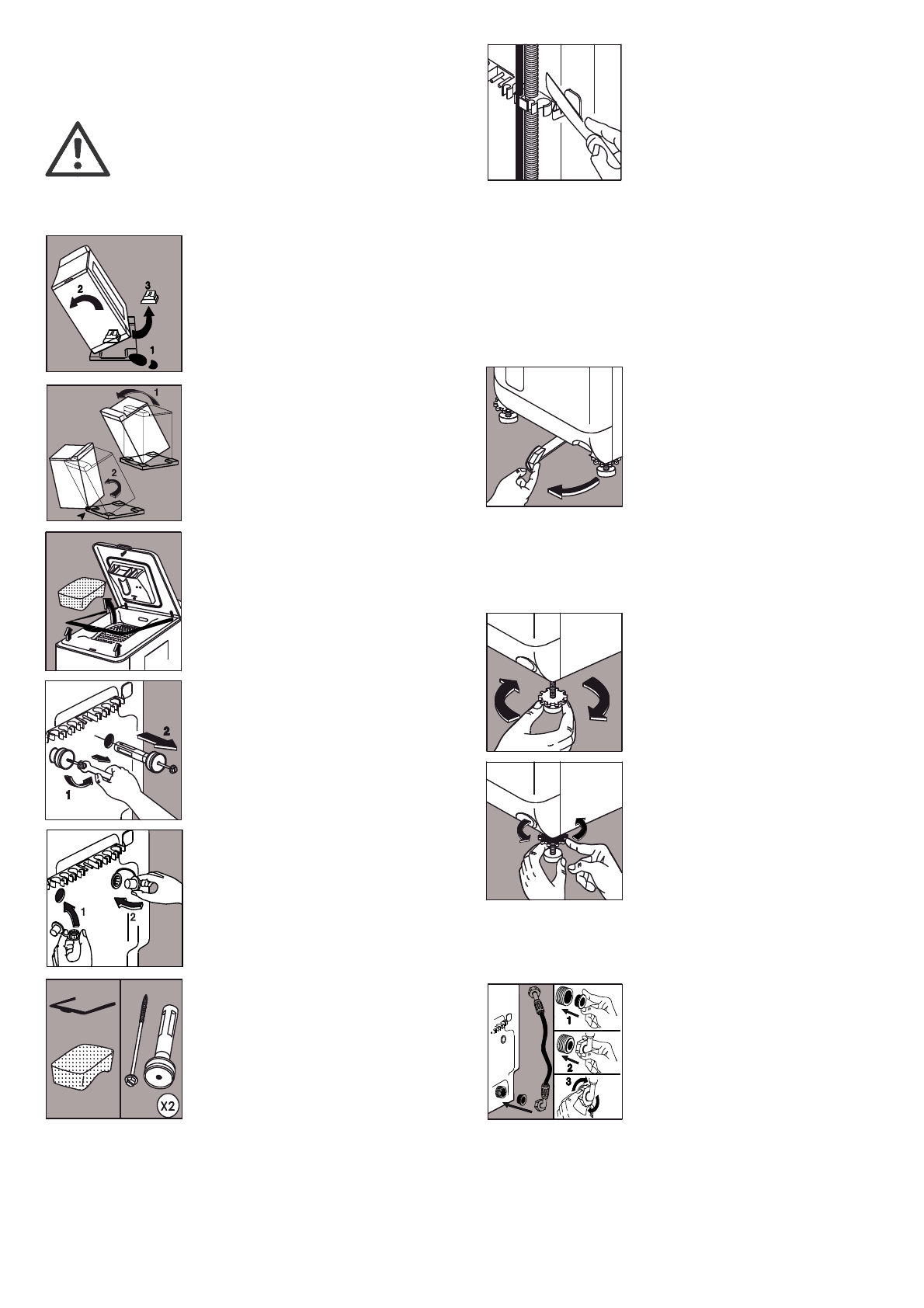 2
3
1

1
2

2
1

1
2

X2

1
2
3