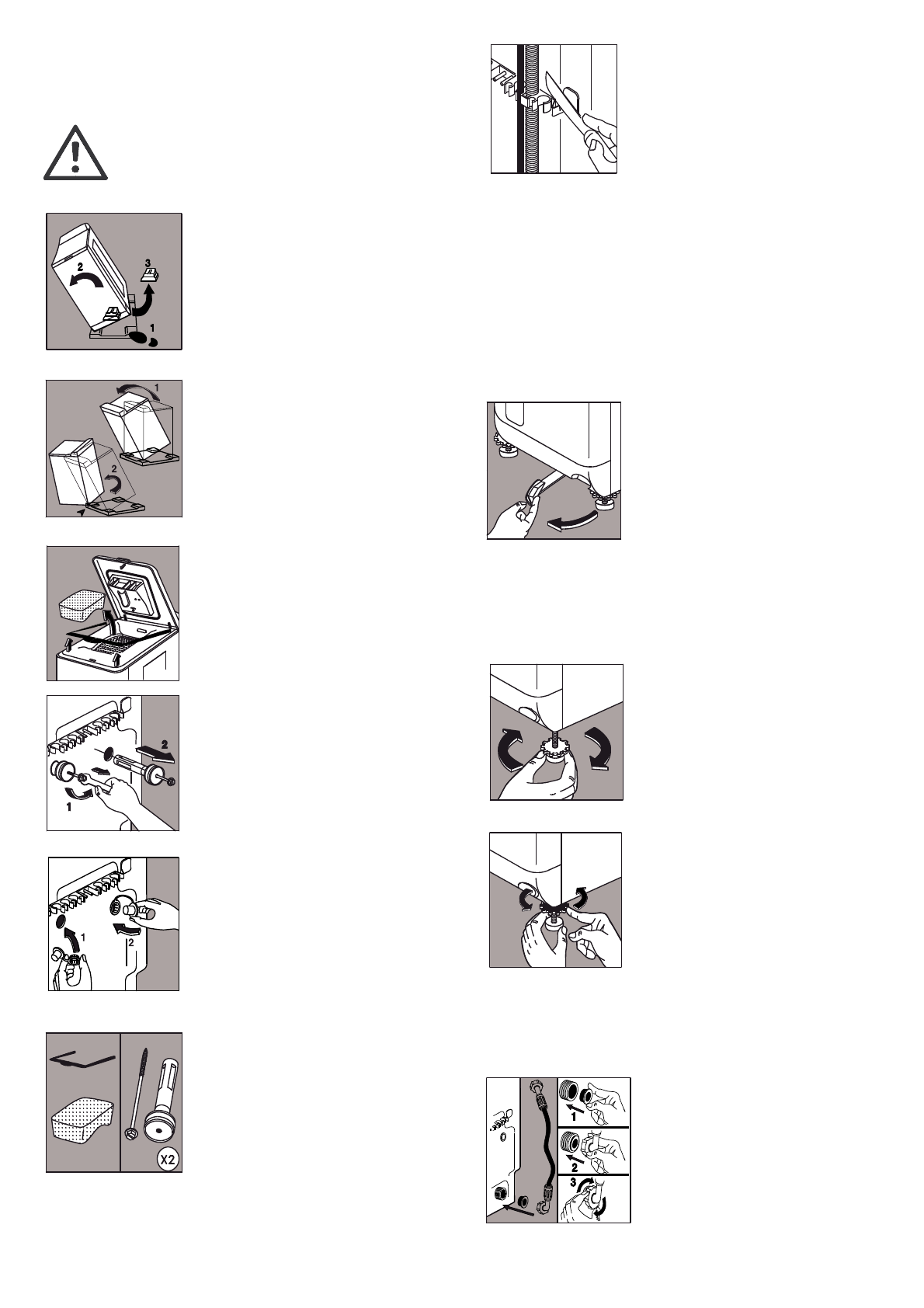 2
3
1

1
2

2
1

1
2

X2

1
2
3