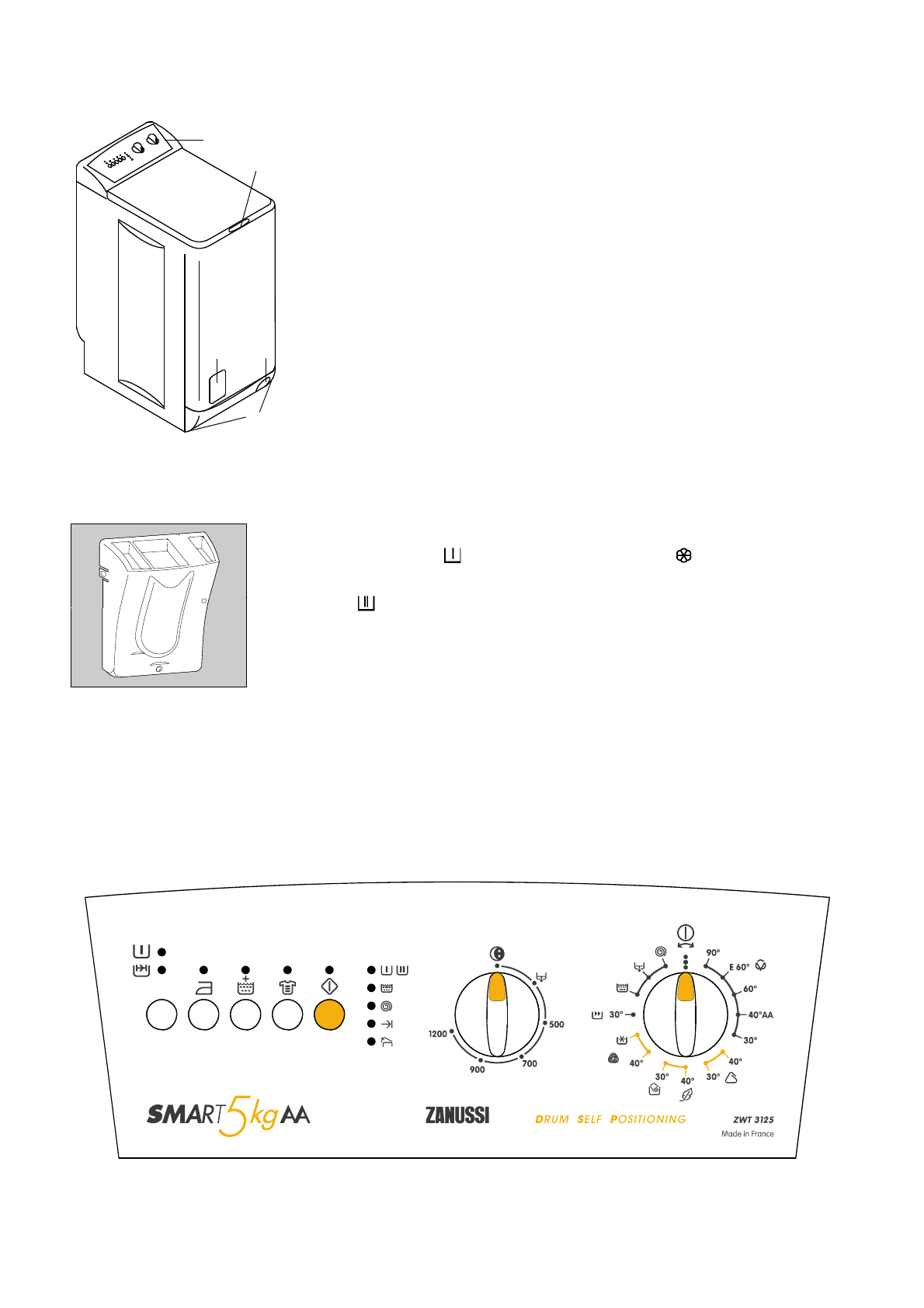 1200
900
700
500

90°
E 60°
60°
40°AA
30°
40°
30°
40°
30°
40°
30°

SMART 5 kg AA

ZANUSSI

DRUM SELF POSITIONING

ZWT 3125
Made in France