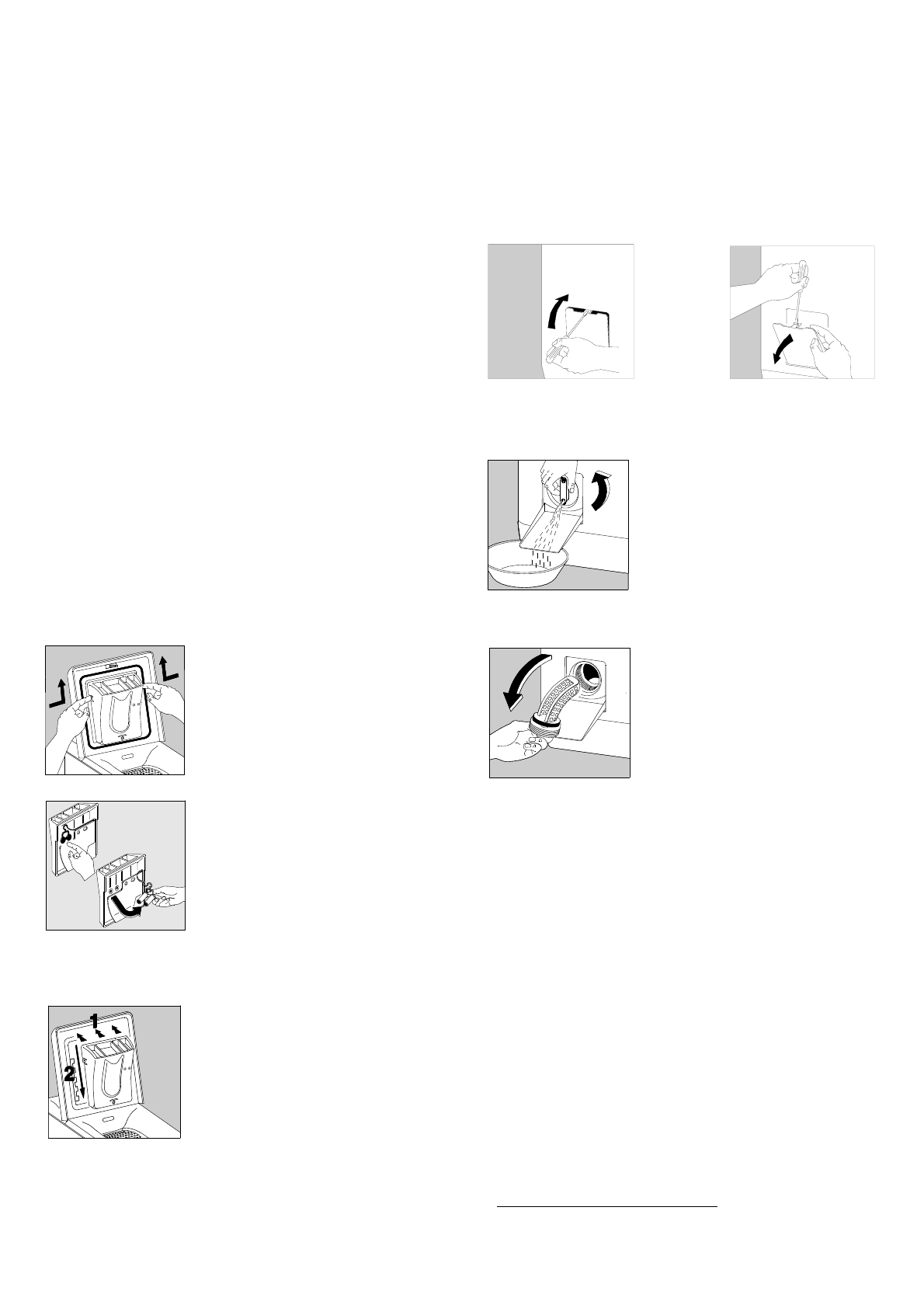 1

2