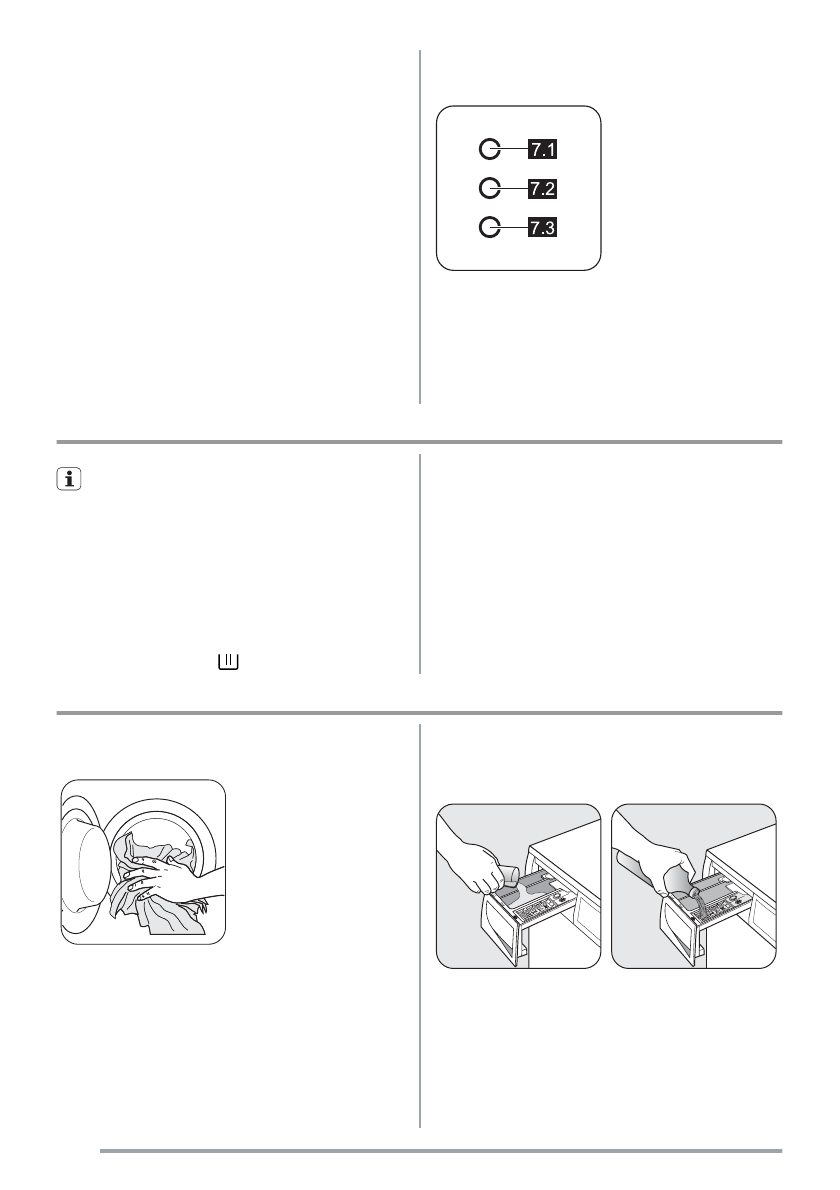 7.1
7.2
7.3