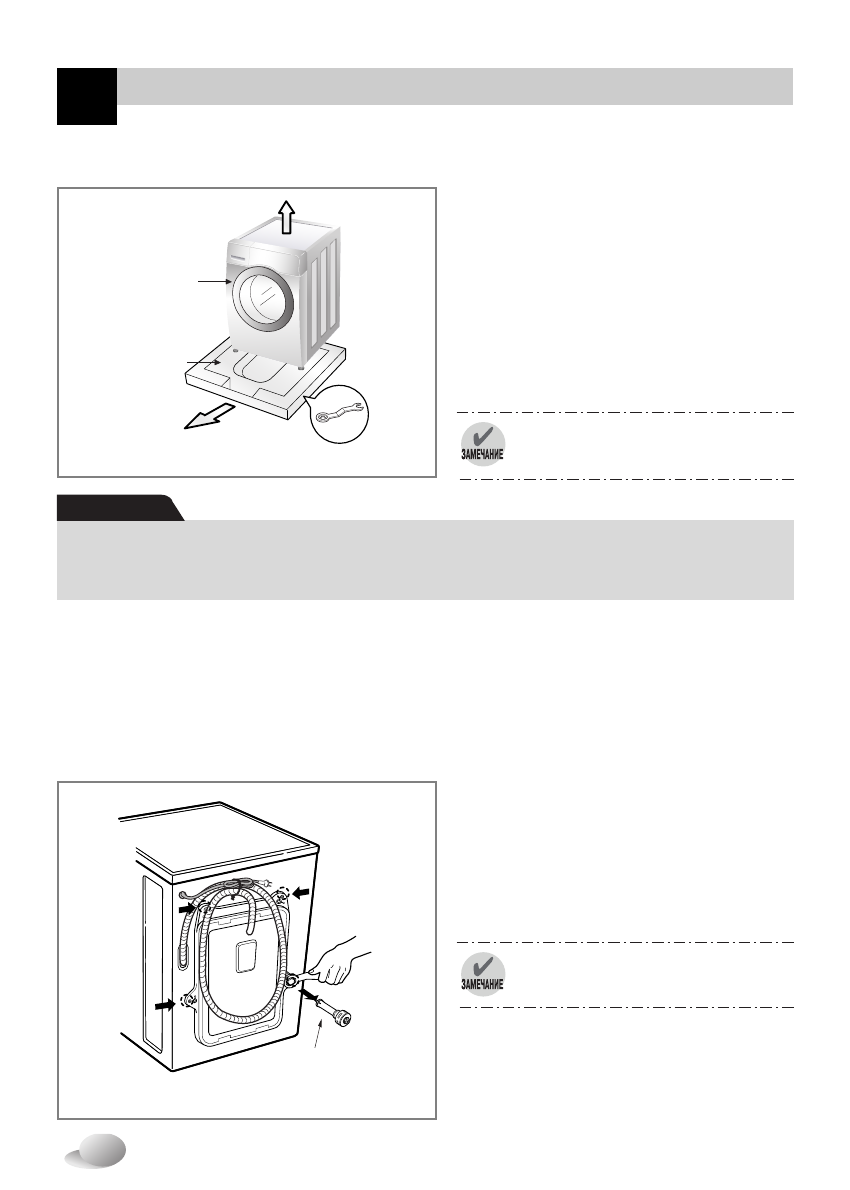 ЗАМЕЧАНИЕ

ЗАМЕЧАНИЕ