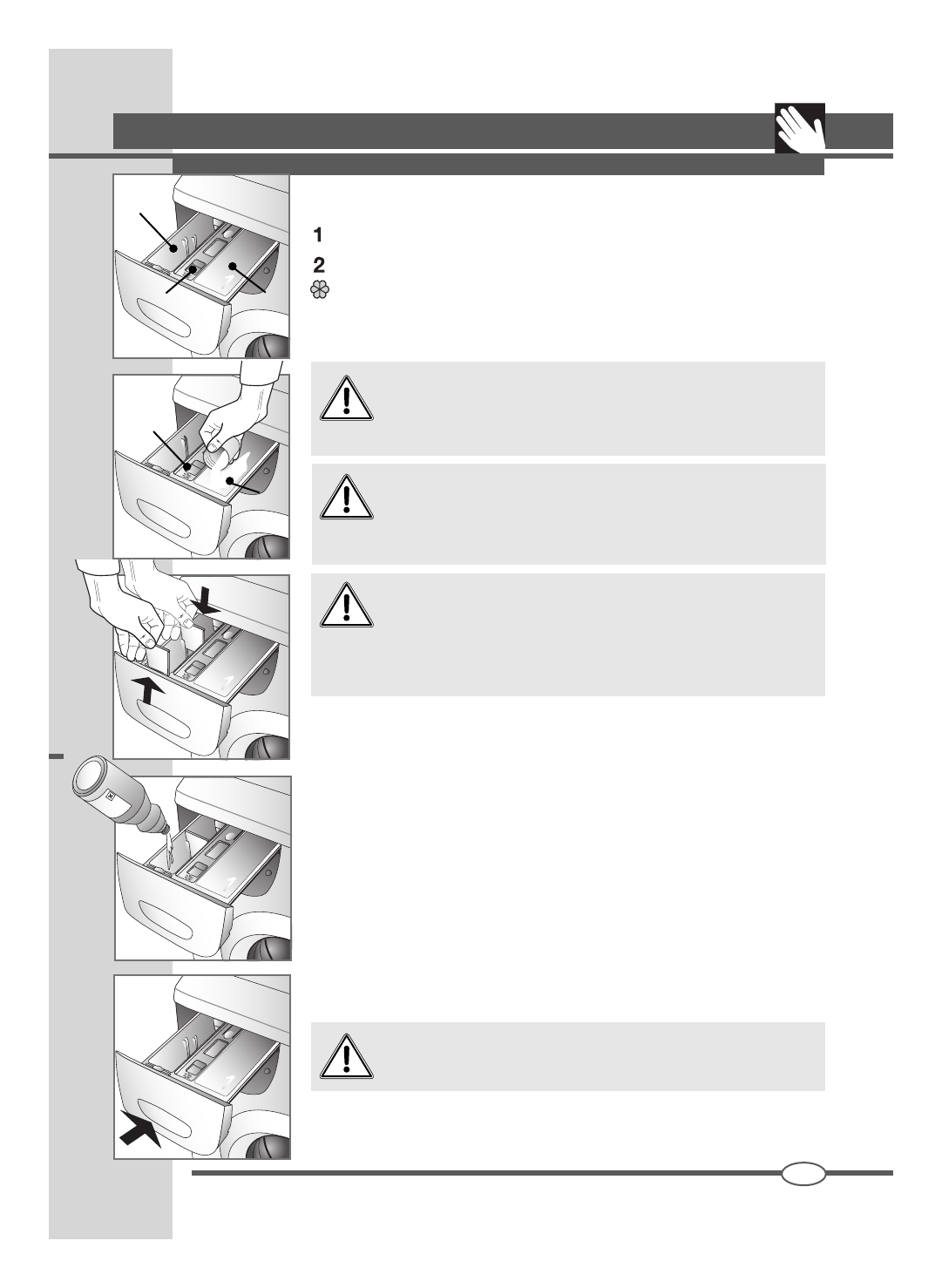 1

2