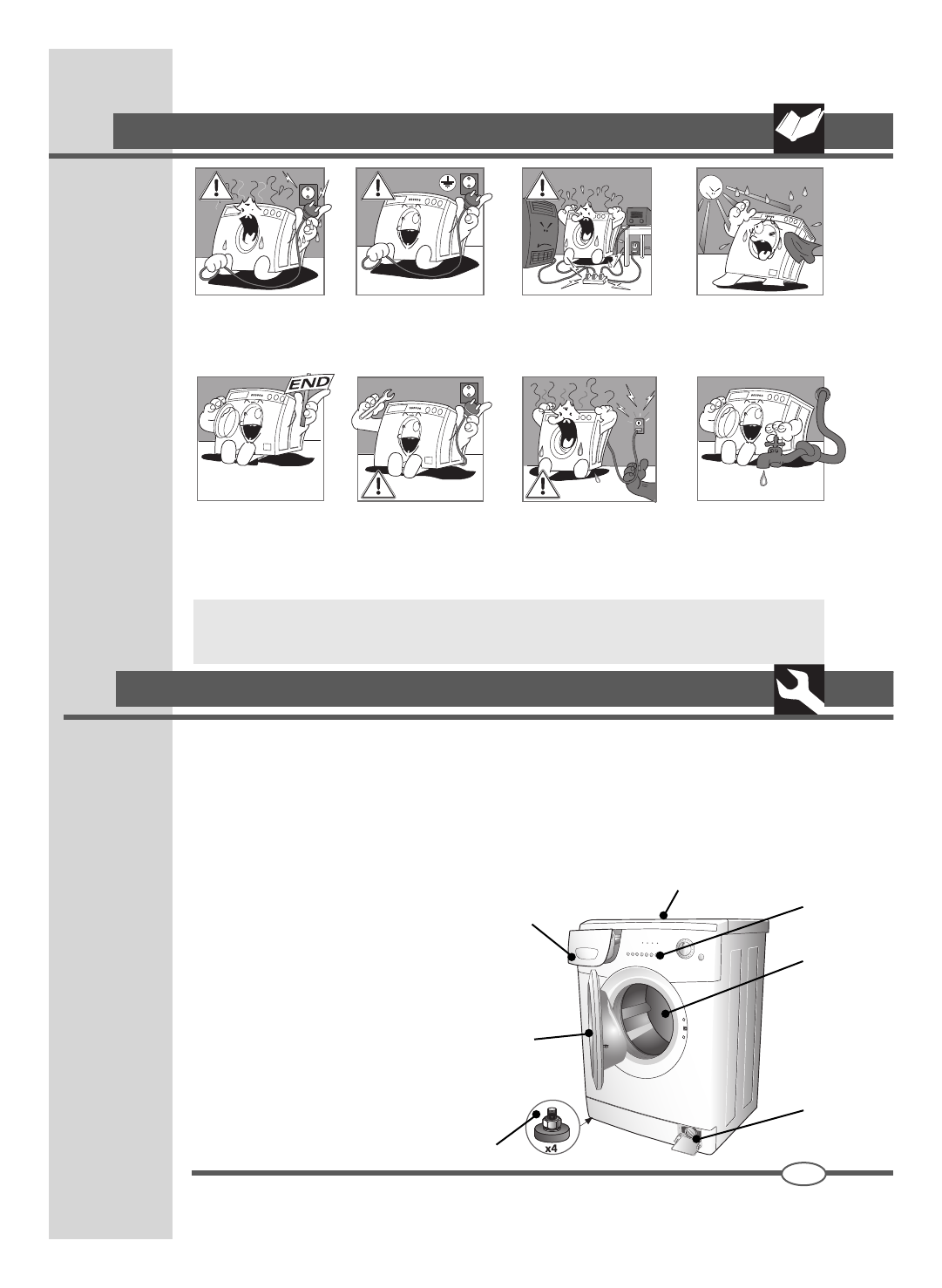 END

x4