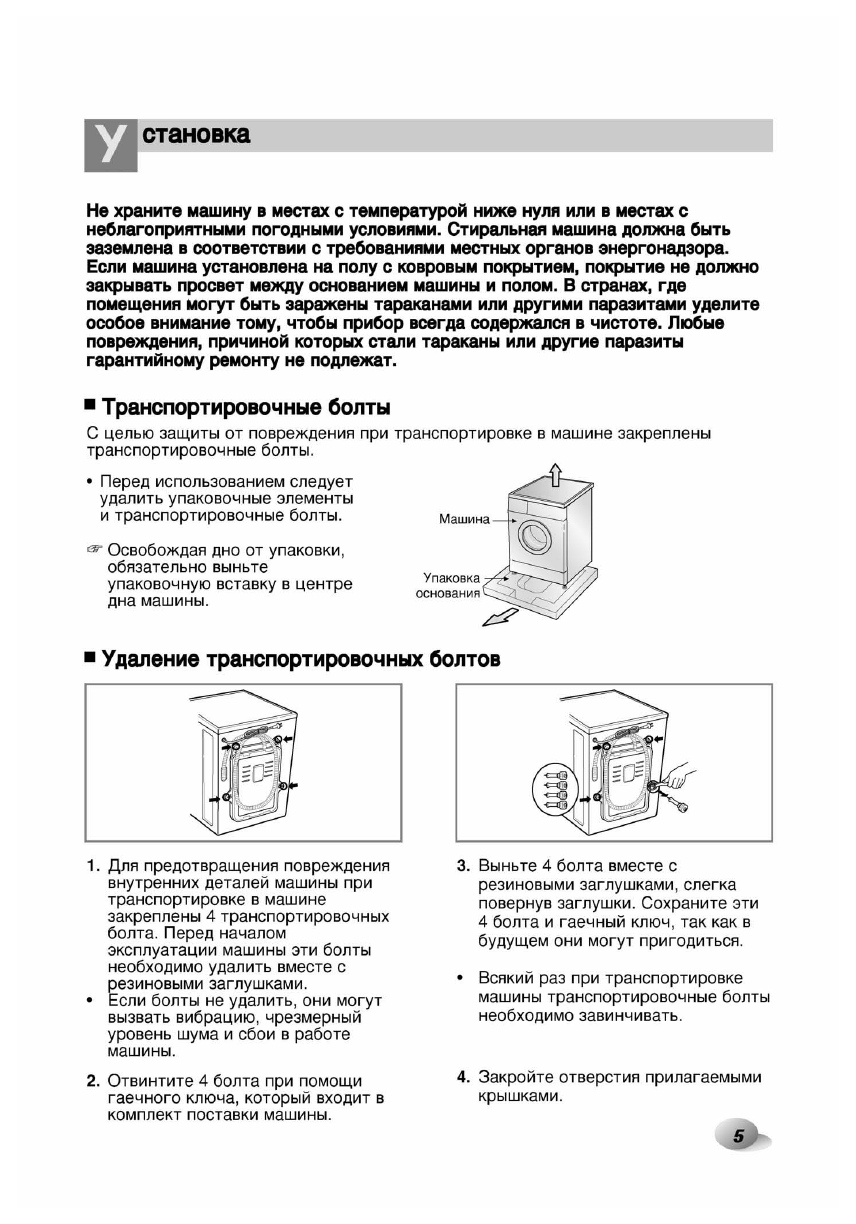 Установка

Не храните машину в местах с температурой ниже нуля или в местах с неблагоприятными погодными условиями. Стиральная машина должна быть заземлена в соответствии с требованиями местных органов энергонадзора. Если машина установлена на полу с ковровым покрытием, покрытие не должно закрывать просвет между основанием машины и полом. В странах, где помещения могут быть заражены тараканами или другими паразитами уделите особое внимание тому, чтобы прибор всегда содержался в чистоте. Любые повреждения, причиной которых стали тараканы или другие паразиты гарантийному ремонту не подлежат.

■ Транспортировочные болты

С целью защиты от повреждения при транспортировке в машине закреплены транспортировочные болты.

• Перед использованием следует удалить упаковочные элементы и транспортировочные болты.

☞ Освобождая дно от упаковки, обязательно выньте упаковочную вставку в центре дна машины.

Машина

Упаковка основания

■ Удаление транспортировочных болтов

1. Для предотвращения повреждения внутренних деталей машины при транспортировке в машине закреплены 4 транспортировочных болта. Перед началом эксплуатации машины эти болты необходимо удалить вместе с резиновыми заглушками.
• Если болты не удалить, они могут вызвать вибрацию, чрезмерный уровень шума и сбои в работе машины.

2. Отвинтите 4 болта при помощи гаечного ключа, который входит в комплект поставки машины.

3. Выньте 4 болта вместе с резиновыми заглушками, слегка повернув заглушки. Сохраните эти 4 болта и гаечный ключ, так как в будущем они могут пригодиться.

• Всякий раз при транспортировке машины транспортировочные болты необходимо завинчивать.

4. Закройте отверстия прилагаемыми крышками.

5