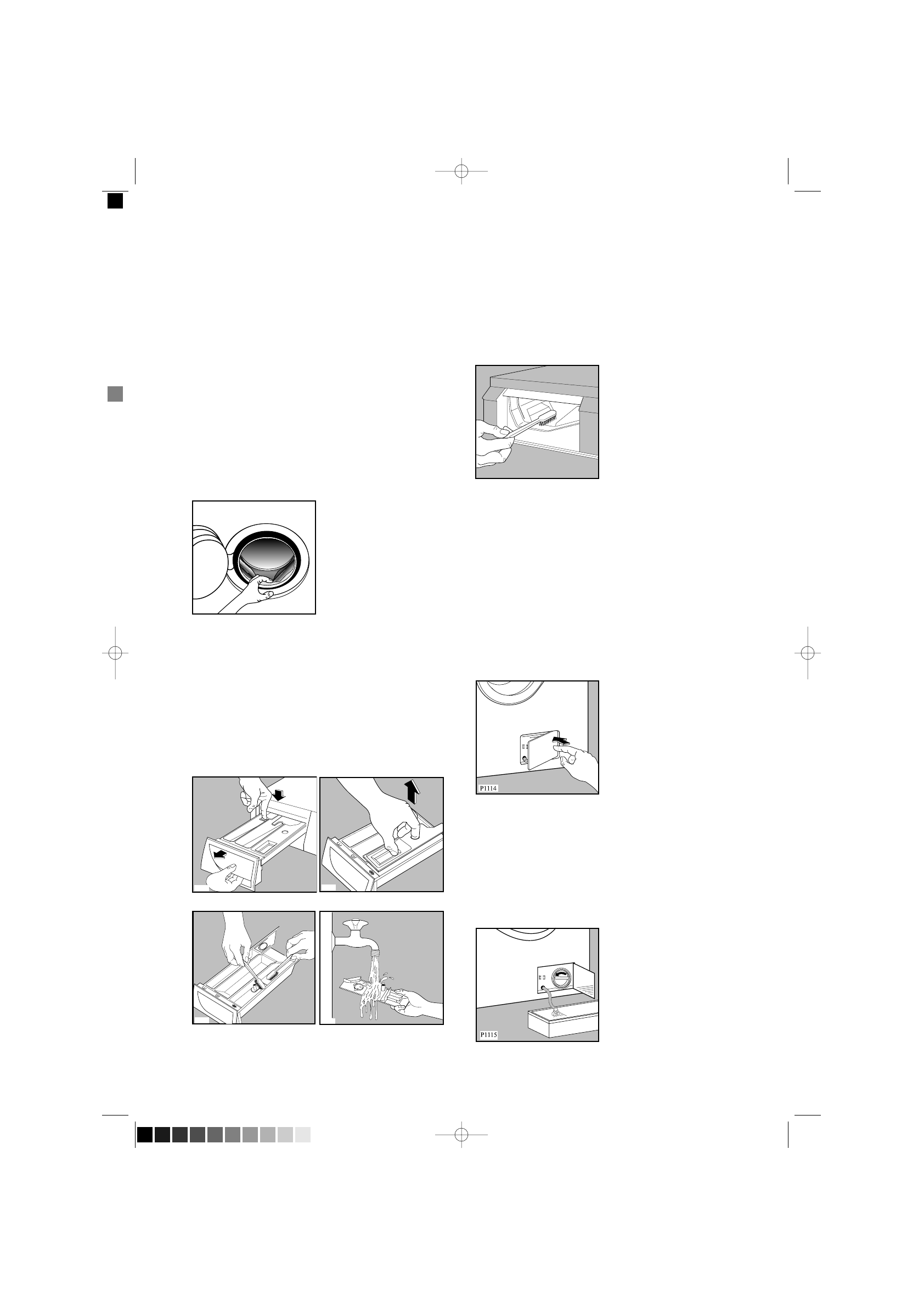 P1114

P1115