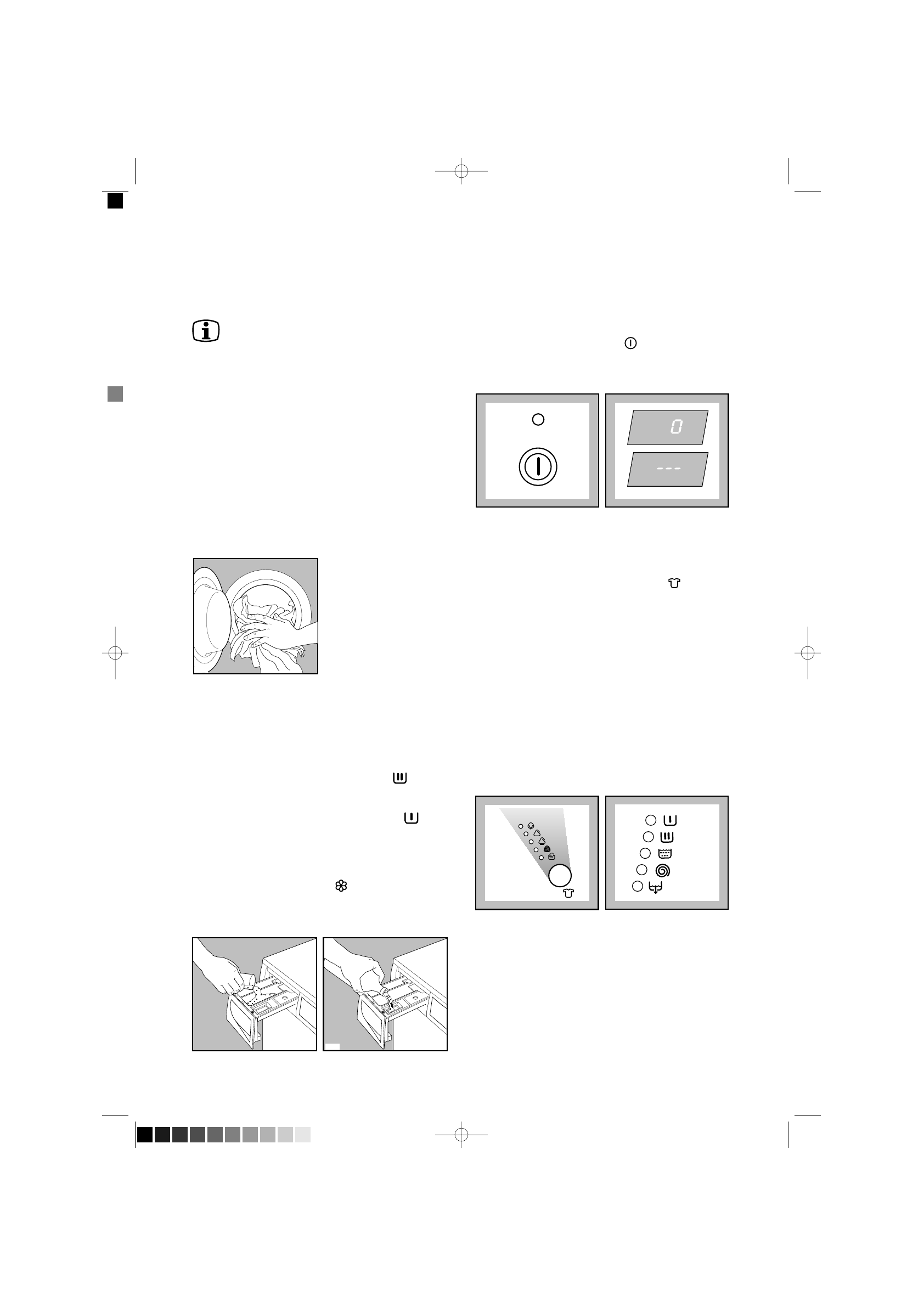 0

---