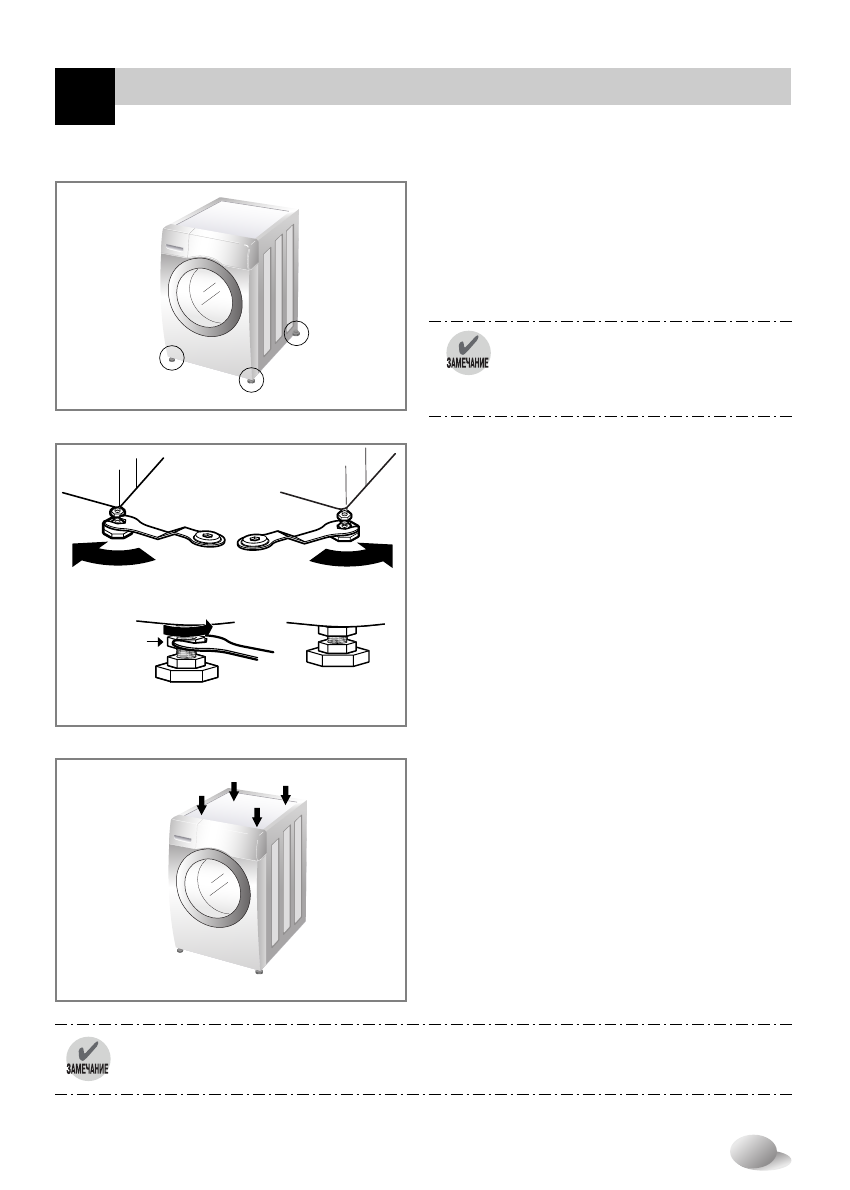 ЗАМЕЧАНИЕ

ЗАМЕЧАНИЕ