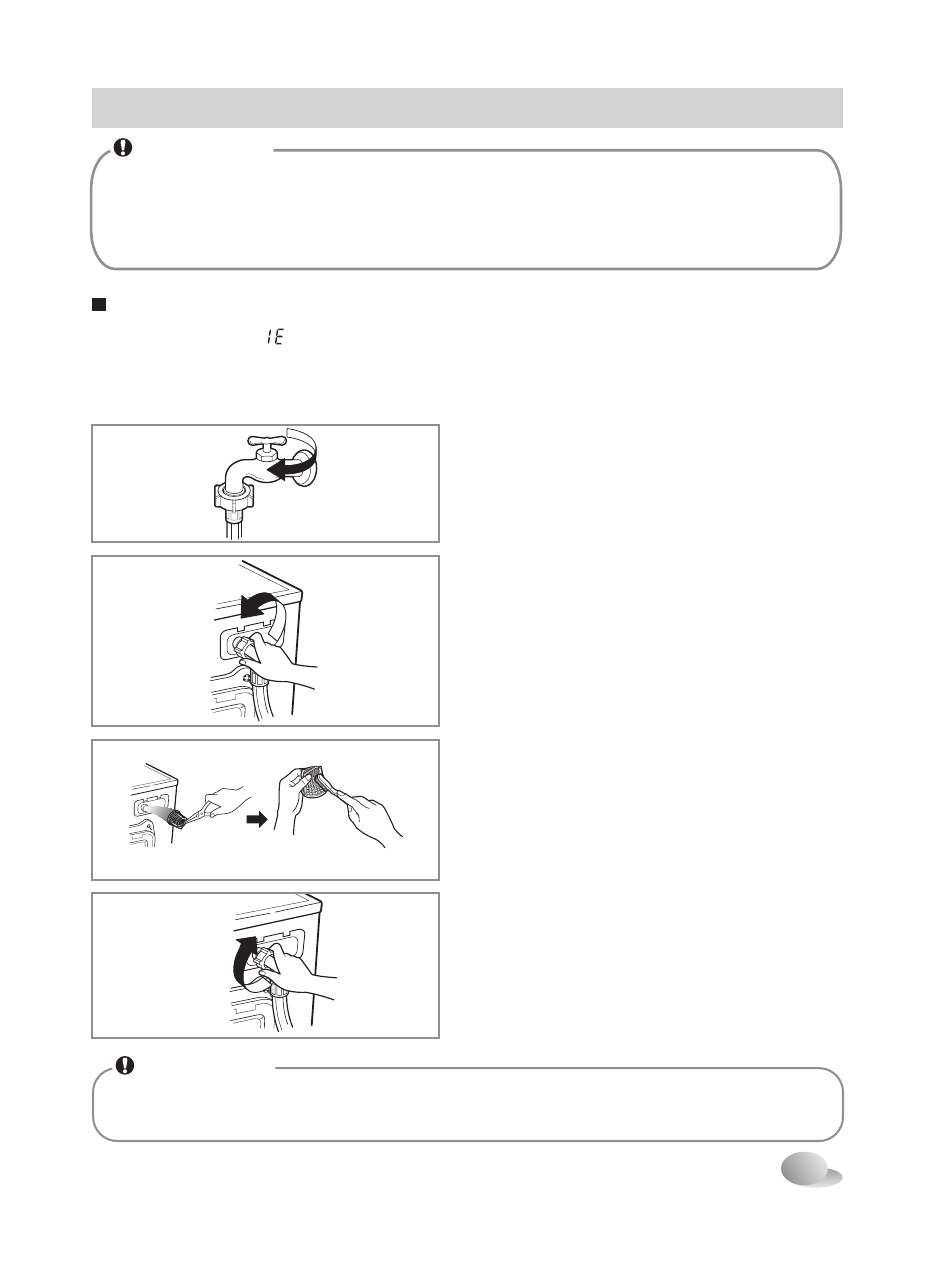 IE