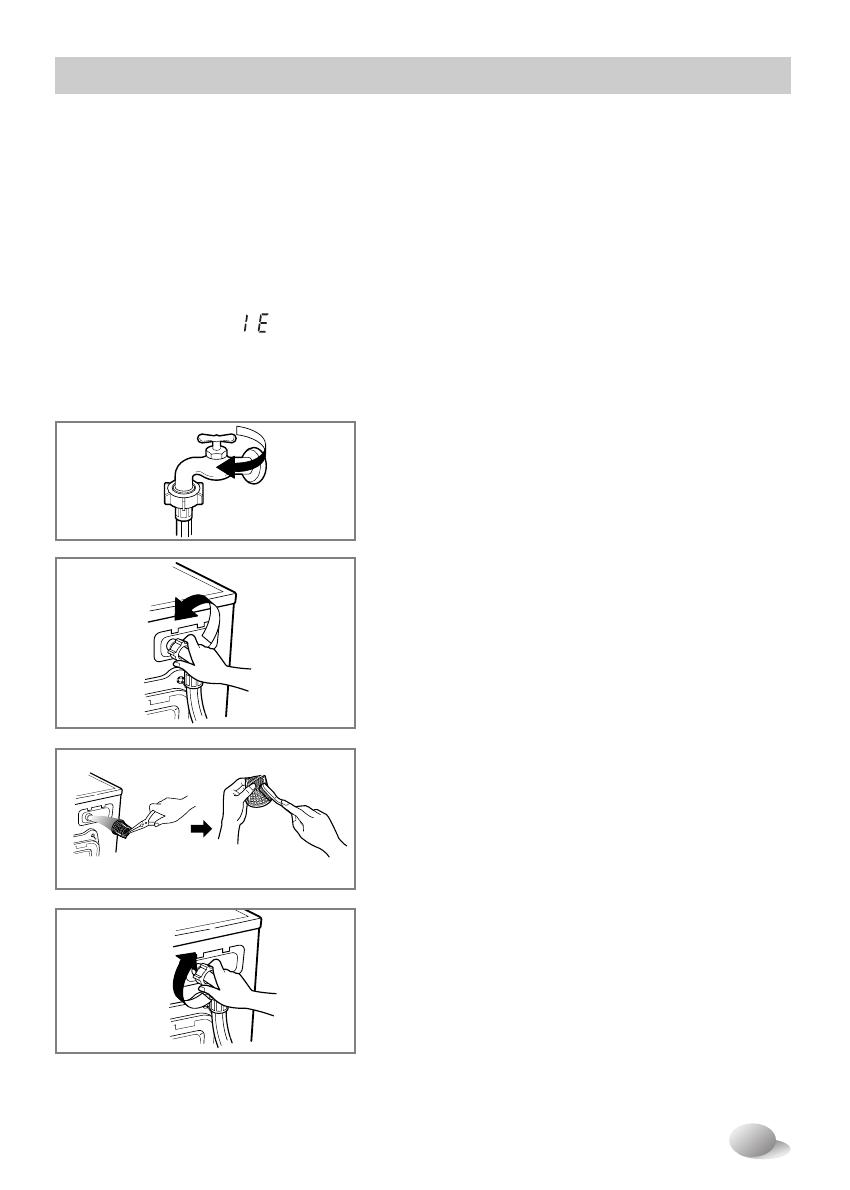 IE