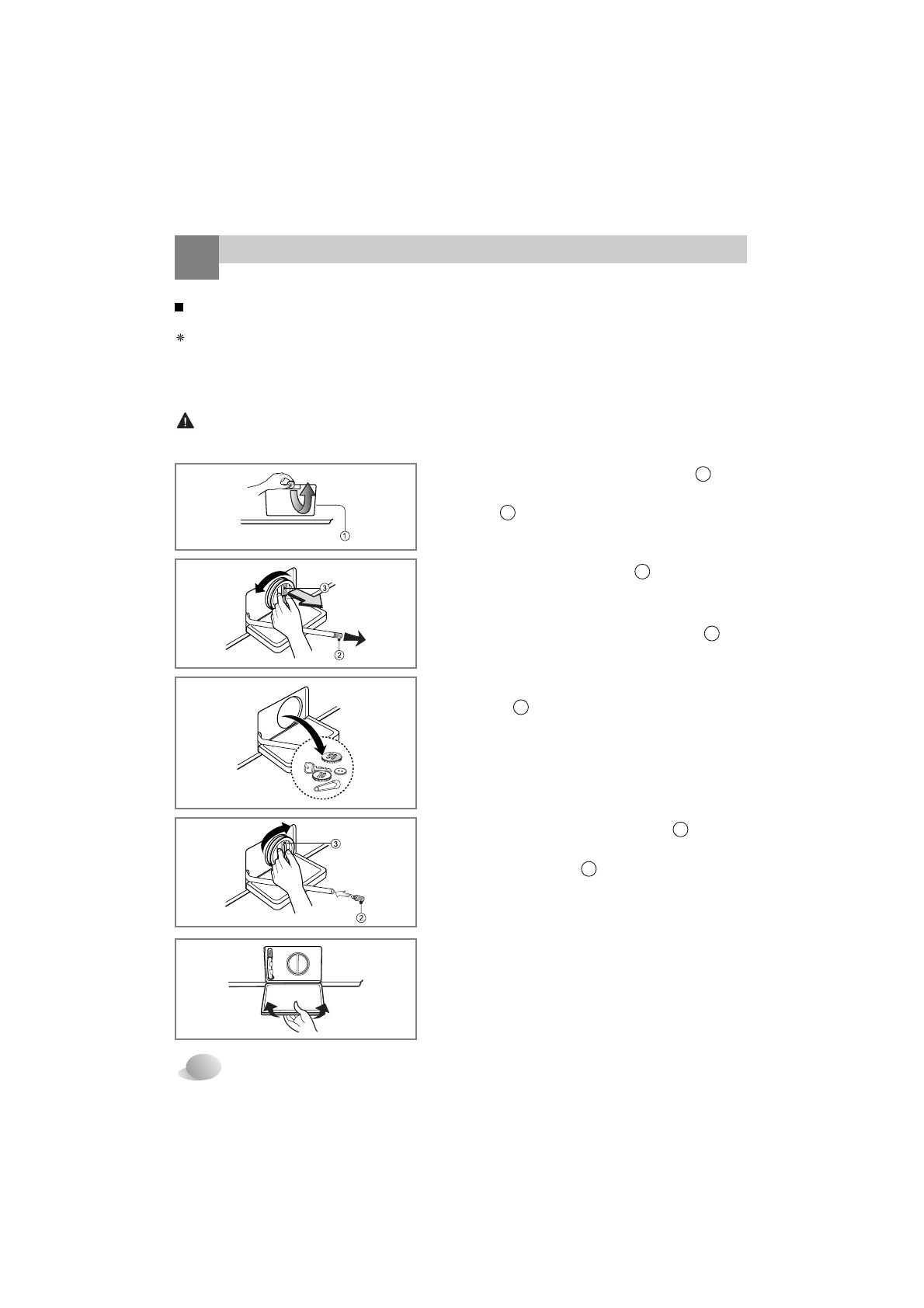 ①

③

②

③

②